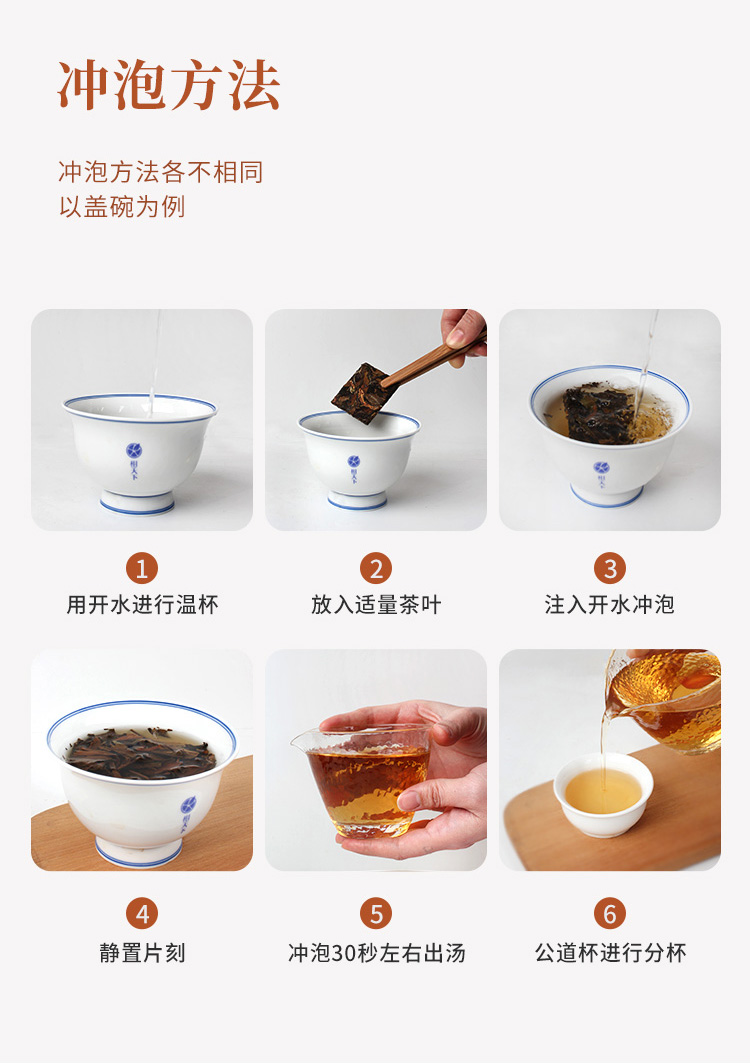 冲泡方法

冲泡方法各不相同
以盖碗为例

1
用开水进行温杯

2
放入适量茶叶

3
注入开水冲泡

4
静置片刻

5
冲泡30秒左右出汤

6
公道杯进行分杯