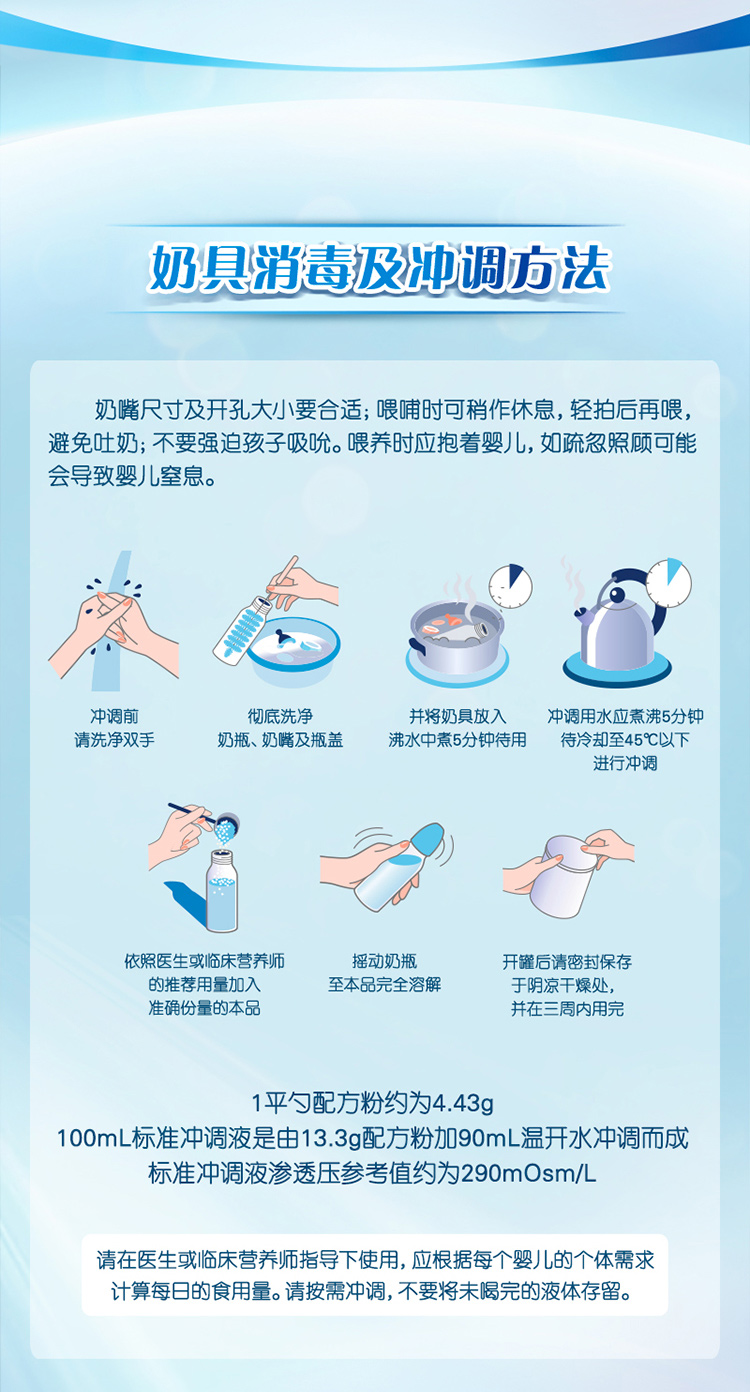 奶具消毒及冲调方法

奶嘴尺寸及开孔大小要合适；喂哺时可稍作休息，轻拍后再喂，避免吐奶；不要强迫孩子吸吮。喂养时应抱着婴儿，如疏忽照顾可能会导致婴儿窒息。

冲调前
请洗净双手

彻底洗净
奶瓶、奶嘴及瓶盖

并将奶具放入
沸水中煮5分钟待用

冲调用水应煮沸5分钟
待冷却至45℃以下
进行冲调

依照医生或临床营养师
的推荐用量加入
准确份量的本品

摇动奶瓶
至本品完全溶解

开罐后请密封保存
于阴凉干燥处，
并在三周内用完

1平勺配方粉约为4.43g
100mL标准冲调液是由13.3g配方粉加90mL温开水冲调而成
标准冲调液渗透压参考值约为290mOsm/L

请在医生或临床营养师指导下使用，应根据每个婴儿的个体需求计算每日的食用量。请按需冲调，不要将未喝完的液体存留。