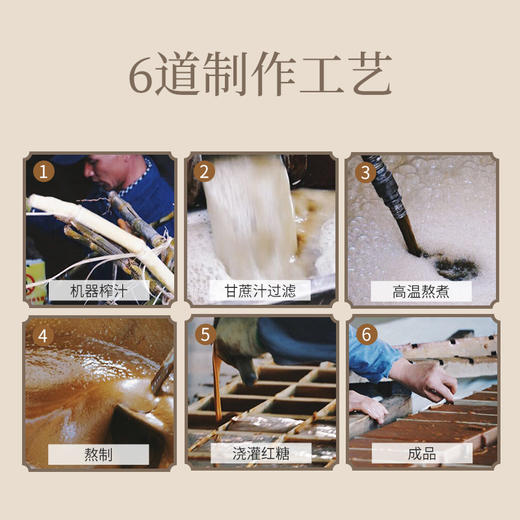 6道制作工艺

1
机器榨汁

2
甘蔗汁过滤

3
高温熬煮

4
熬制

5
浇灌红糖

6
成品