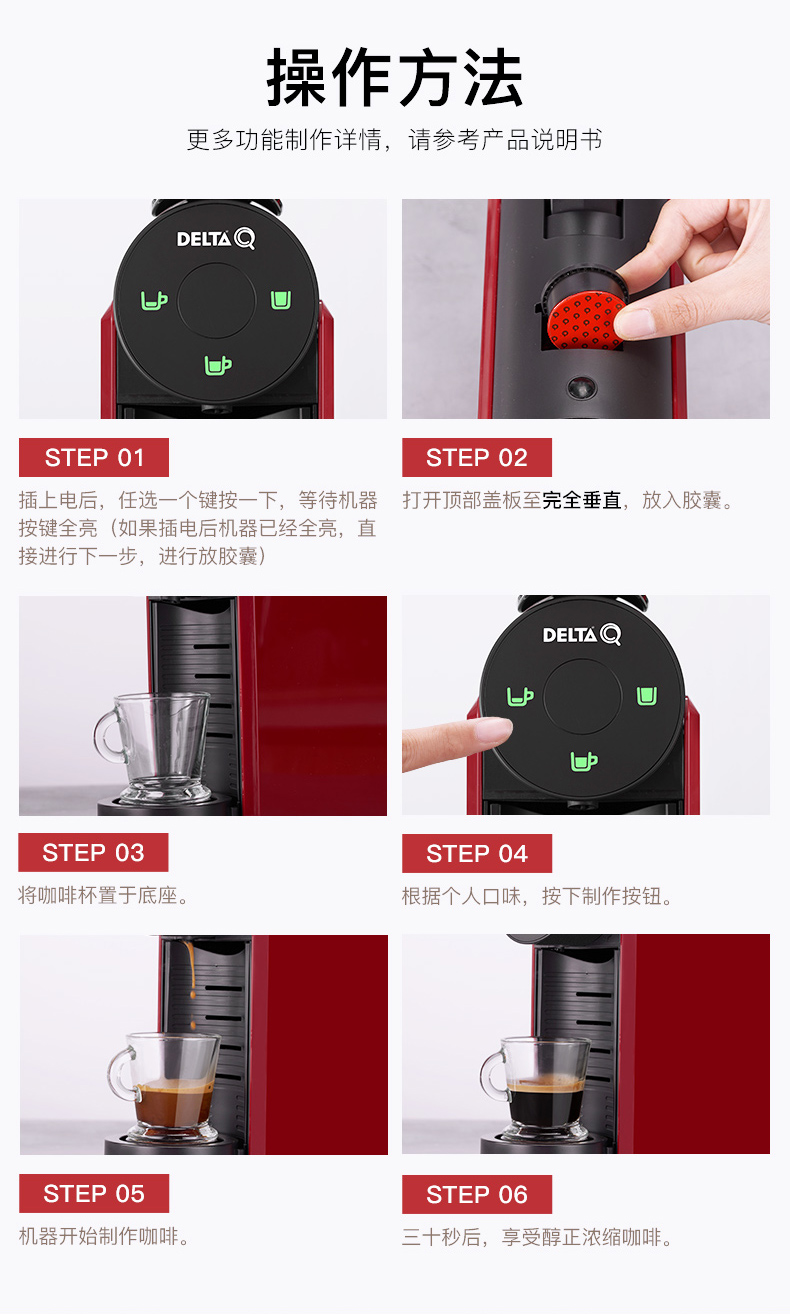 操作方法

更多功能制作详情，请参考产品说明书

DELTA Q

STEP 01

插上电后，任选一个键按一下，等待机器按键全亮（如果插电后机器已经全亮，直接进行下一步，进行放胶囊）

STEP 02

打开顶部盖板至完全垂直，放入胶囊。

STEP 03

将咖啡杯置于底座。

DELTA Q

STEP 04

根据个人口味，按下制作按钮。

STEP 05

机器开始制作咖啡。

STEP 06

三十秒后，享受醇正浓缩咖啡。