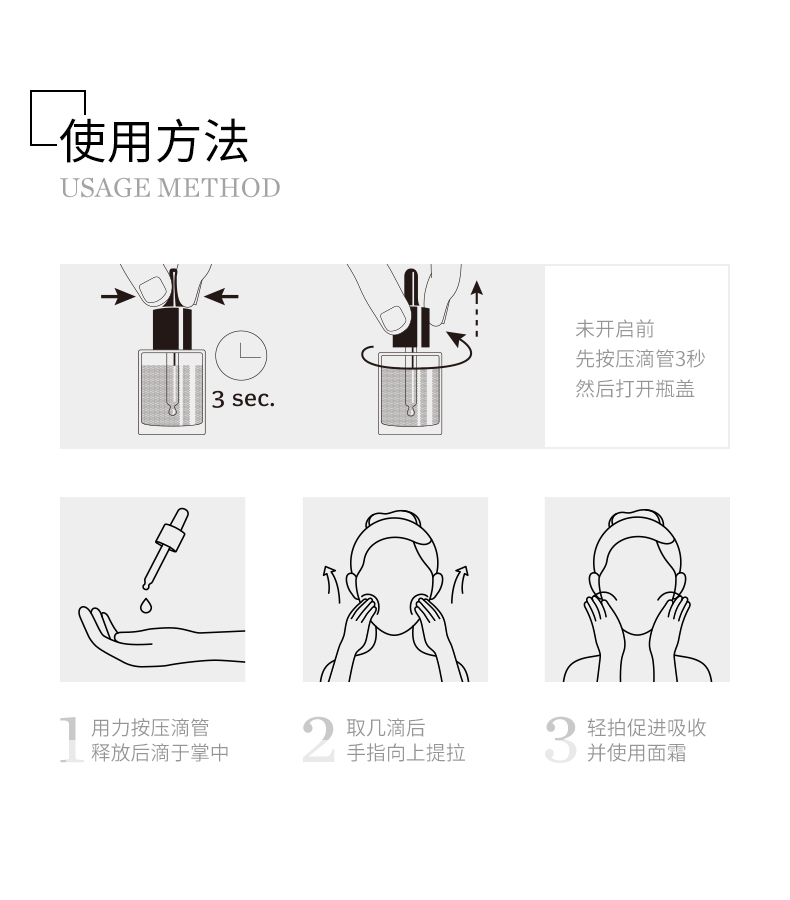 使用方法
USAGE METHOD

3 sec.

未开启前
先按压滴管3秒
然后打开瓶盖

1 用力按压滴管
释放后滴于掌中

2 取几滴后
手指向上提拉

3 轻拍促进吸收
并使用面霜