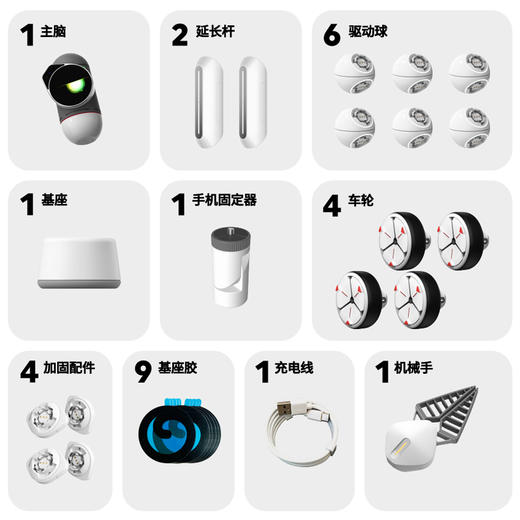 1 主脑

2 延长杆

6 驱动球

1 基座

1 手机固定器

4 车轮

4 加固配件

9 基座胶

1 充电线

1 机械手