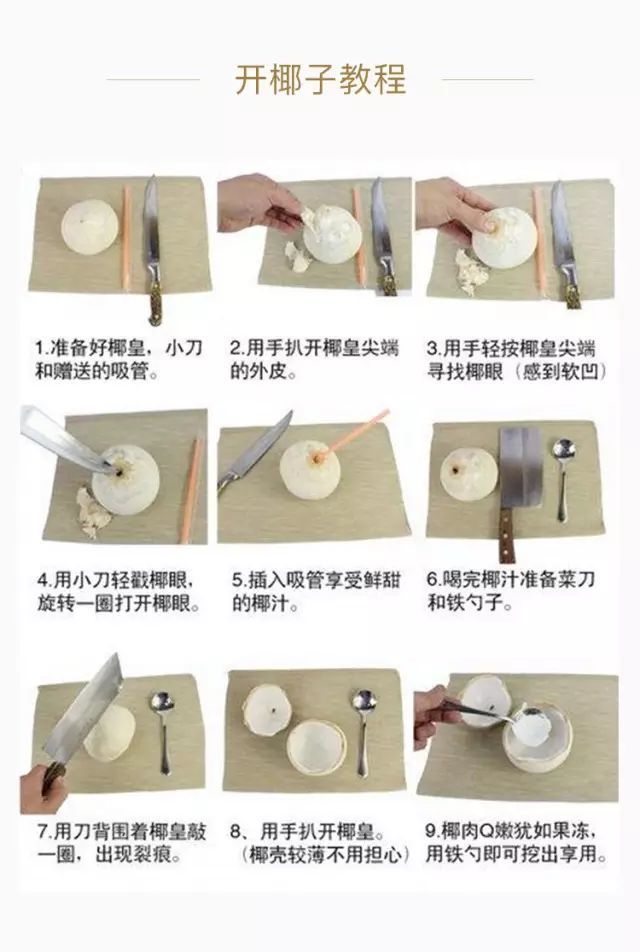 开椰子教程

1.准备好椰皇，小刀和赠送的吸管。

2.用手扒开椰皇尖端的外皮。

3.用手轻按椰皇尖端寻找椰眼（感到软凹）

4.用小刀轻戳椰眼，旋转一圈打开椰眼。

5.插入吸管享受鲜甜的椰汁。

6.喝完椰汁准备菜刀和铁勺子。

7.用刀背围着椰皇敲一圈，出现裂痕。

8、用手扒开椰皇。（椰壳较薄不用担心）

9.椰肉Q嫩犹如果冻，用铁勺即可挖出享用。