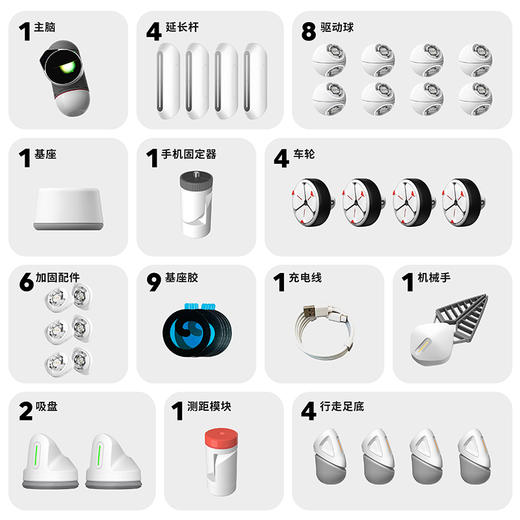 1 主脑

4 延长杆

8 驱动球

1 基座

1 手机固定器

4 车轮

6 加固配件

9 基座胶

1 充电线

1 机械手

2 吸盘

1 测距模块

4 行走足底