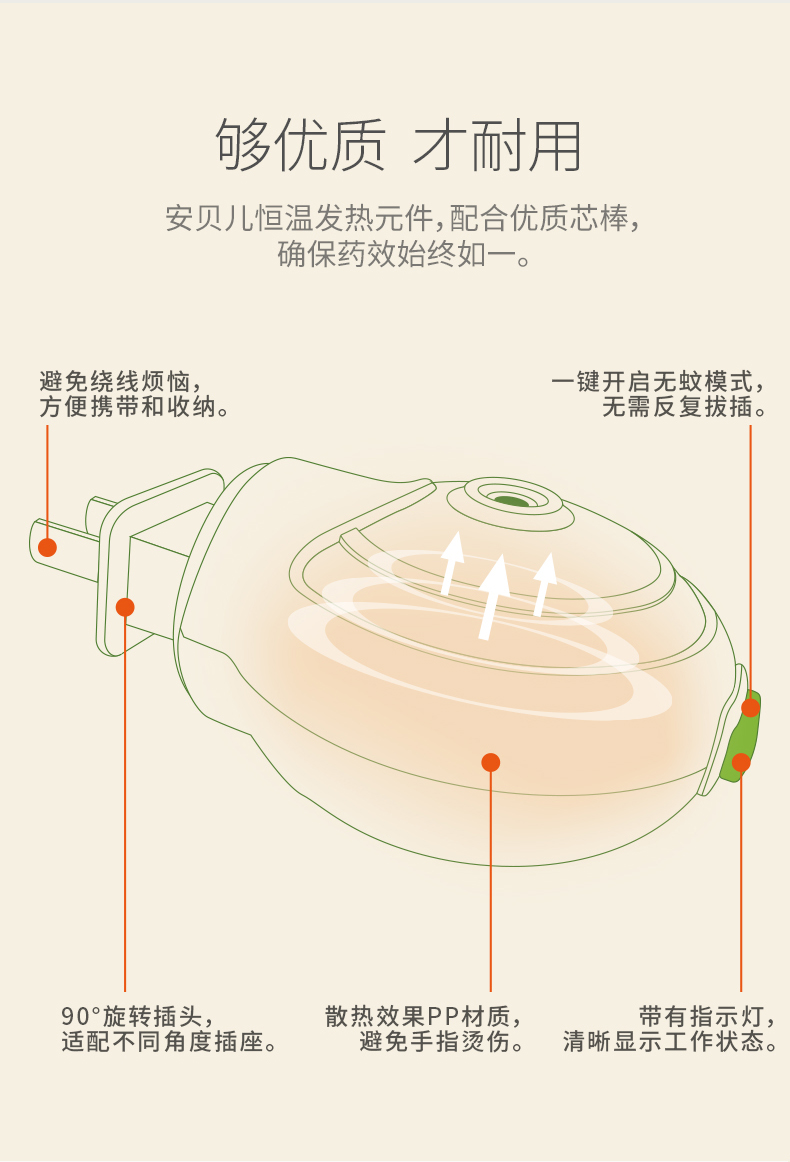 够优质 才耐用

安贝儿恒温发热元件,配合优质芯棒,
确保药效始终如一。

避免绕线烦恼,
方便携带和收纳。

一键开启无蚊模式,
无需反复拔插。

90°旋转插头,
适配不同角度插座。

散热效果PP材质,
避免手指烫伤。

带有指示灯,
清晰显示工作状态。