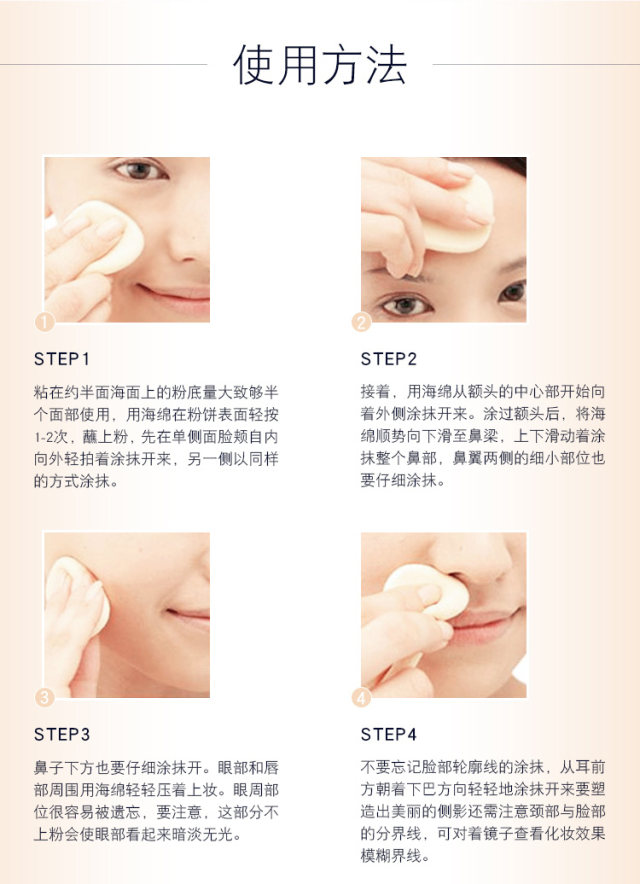 使用方法

1

STEP1

粘在约半面海面上的粉底量大致够半个面部使用，用海绵在粉饼表面轻按1-2次，蘸上粉，先在单侧面脸颊自内向外轻拍着涂抹开来，另一侧以同样的方式涂抹。

2

STEP2

接着，用海绵从额头的中心部开始向着外侧涂抹开来。涂过额头后，将海绵顺势向下滑至鼻梁，上下滑动着涂抹整个鼻部，鼻翼两侧的细小部位也要仔细涂抹。

3

STEP3

鼻子下方也要仔细涂抹开。眼部和唇部周围用海绵轻轻压着上妆。眼周部位很容易被遗忘，要注意，这部分不上粉会使眼部看起来暗淡无光。

4

STEP4

不要忘记脸部轮廓线的涂抹，从耳前方朝着下巴方向轻轻地涂抹开来要塑造出美丽的侧影还需注意颈部与脸部的分界线，可对着镜子查看化妆效果模糊界线。