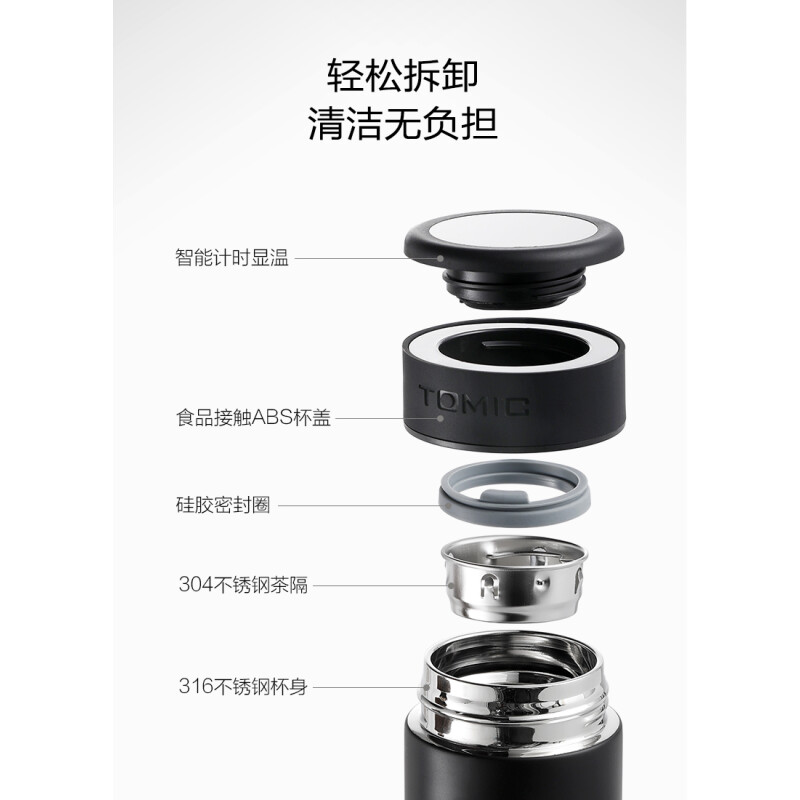 轻松拆卸
清洁无负担

智能计时显温

TOMIC

食品接触ABS杯盖

硅胶密封圈

304不锈钢茶隔

316不锈钢杯身