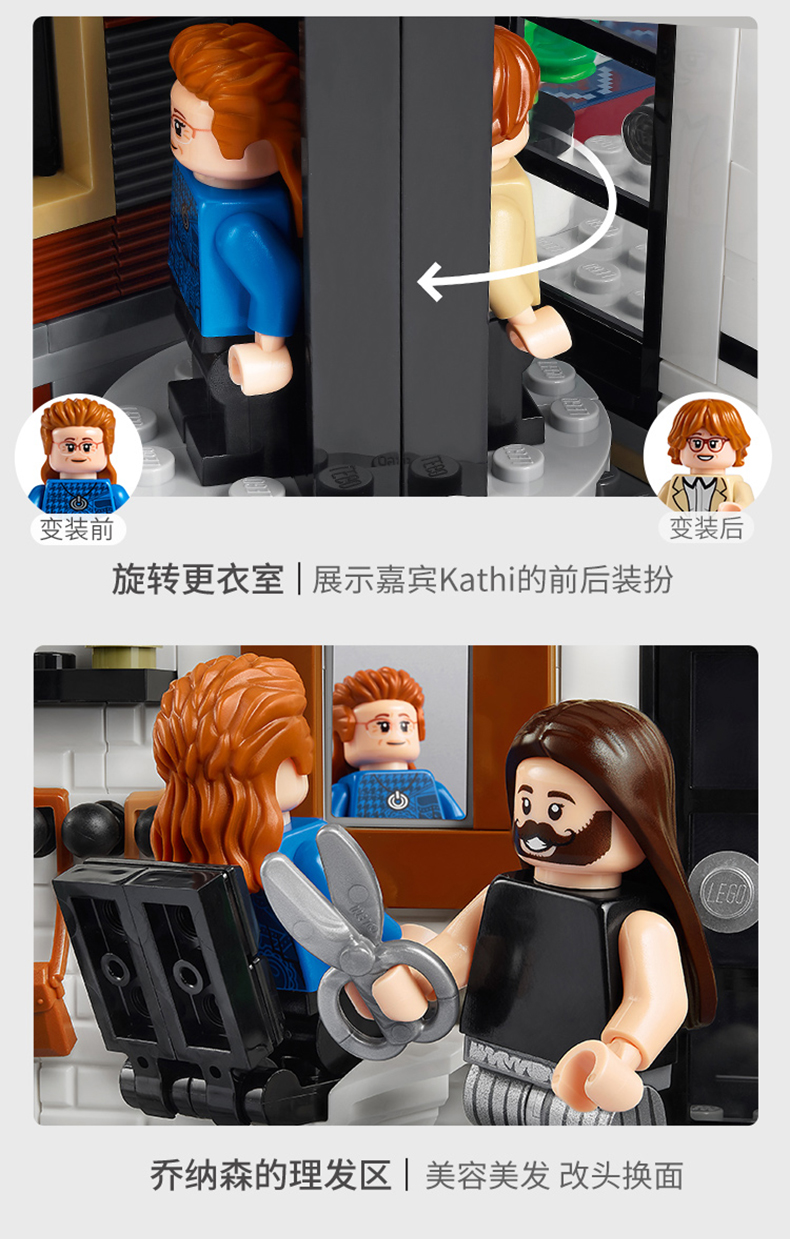 变装前

变装后

旋转更衣室 | 展示嘉宾Kathi的前后装扮

LEGO

乔纳森的理发区 | 美容美发 改头换面