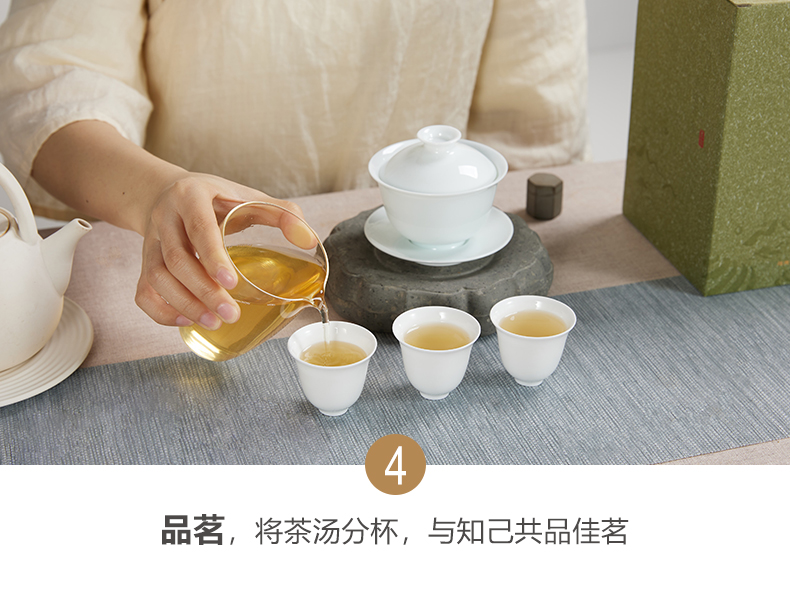 4

品茗，将茶汤分杯，与知己共品佳茗