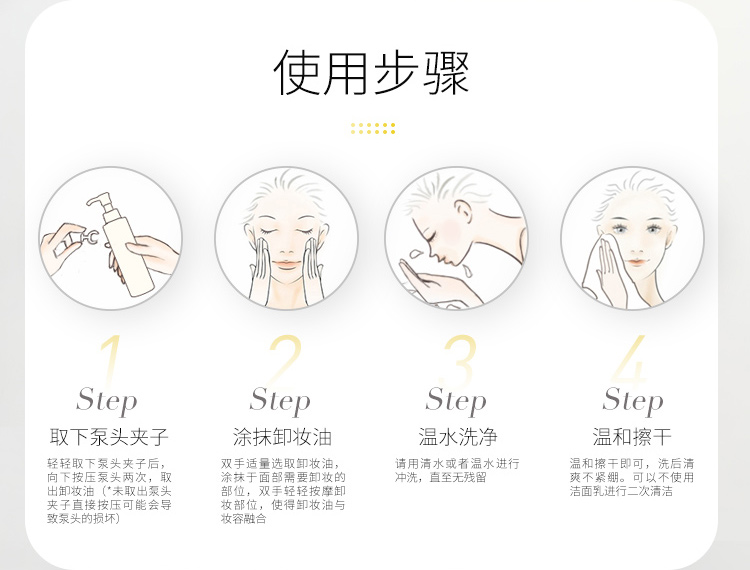 使用步骤

1
Step
取下泵头夹子
轻轻取下泵头夹子后，向下按压泵头两次，取出卸妆油（*未取出泵头夹子直接按压可能会导致泵头的损坏）

2
Step
涂抹卸妆油
双手适量选取卸妆油，涂抹于面部需要卸妆的部位，双手轻轻按摩卸妆部位，使得卸妆油与妆容融合

3
Step
温水洗净
请用清水或者温水进行冲洗，直至无残留

4
Step
温和擦干
温和擦干即可，洗后清爽不紧绷。可以不使用洁面乳进行二次清洁