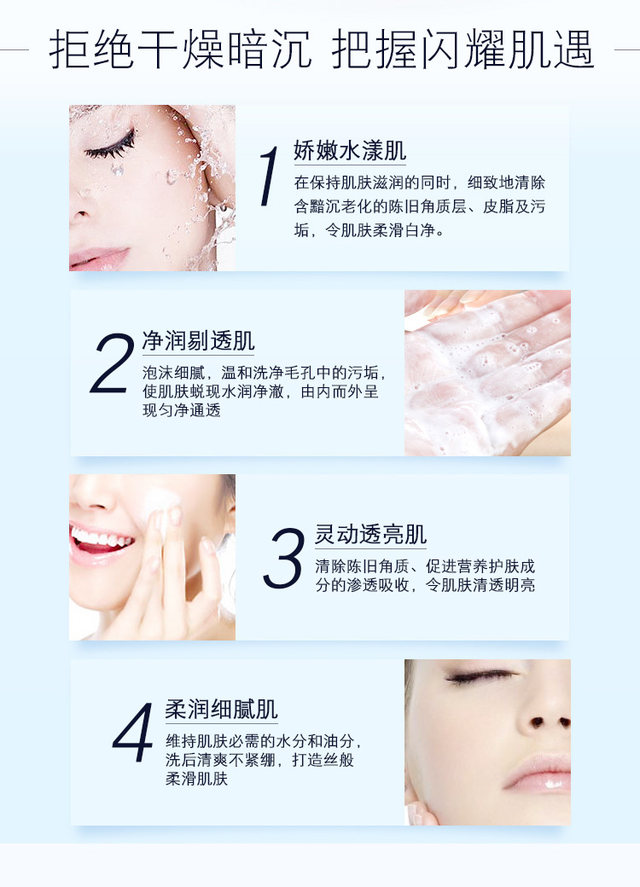 拒绝干燥暗沉 把握闪耀肌遇

1 娇嫩水漾肌
在保持肌肤滋润的同时，细致地清除含黯沉老化的陈旧角质层、皮脂及污垢，令肌肤柔滑白净。

2 净润剔透肌
泡沫细腻，温和洗净毛孔中的污垢，使肌肤蜕现水润净澈，由内而外呈现匀净通透

3 灵动透亮肌
清除陈旧角质、促进营养护肤成分的渗透吸收，令肌肤清透明亮

4 柔润细腻肌
维持肌肤必需的水分和油分，洗后清爽不紧绷，打造丝般柔滑肌肤