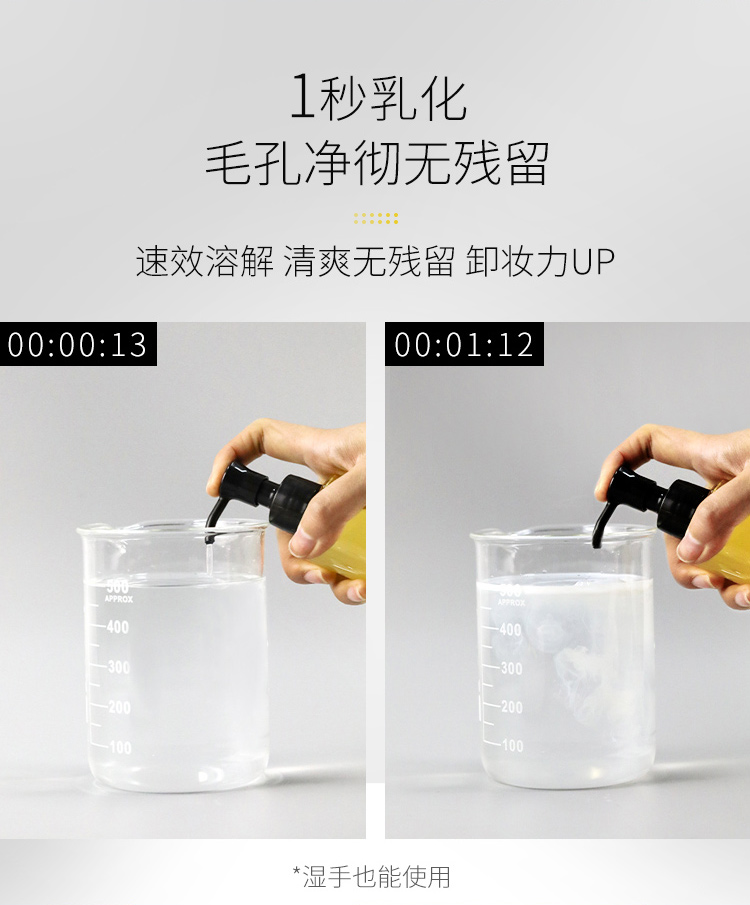 1秒乳化
毛孔净彻无残留

速效溶解 清爽无残留 卸妆力UP

00:00:13

500
APPROX
400
300
200
100

00:01:12

500
APPROX
400
300
200
100

*湿手也能使用