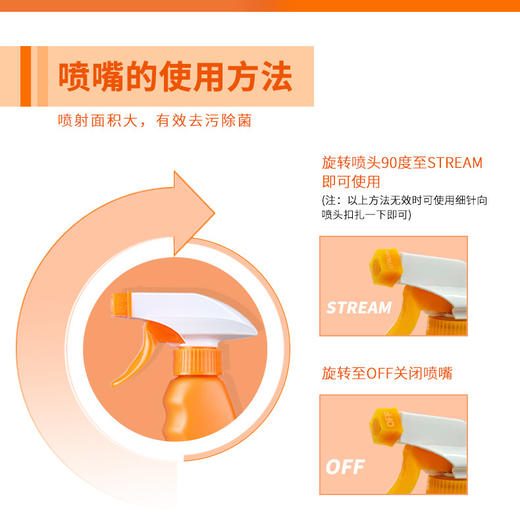 喷嘴的使用方法

喷射面积大，有效去污除菌

旋转喷头90度至STREAM即可使用

(注：以上方法无效时可使用细针向喷头扣扎一下即可)

STREAM

旋转至OFF关闭喷嘴

OFF

OFF