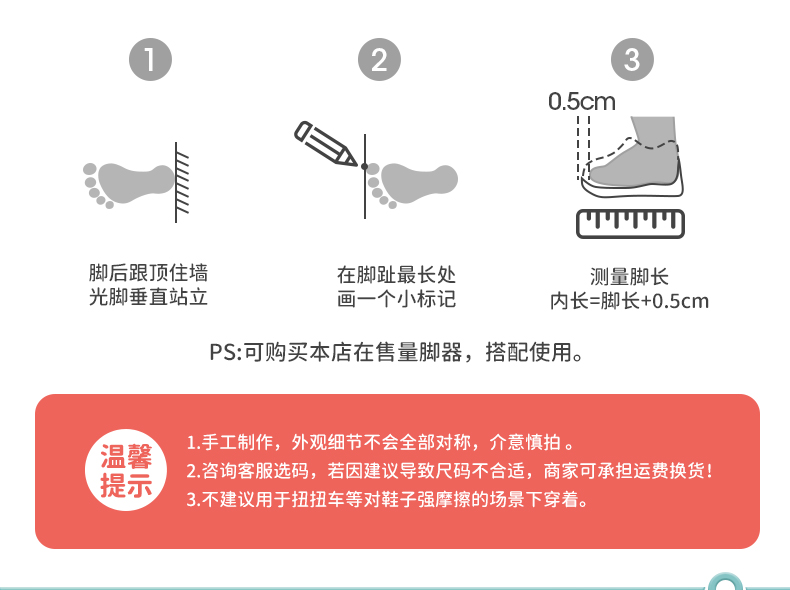 1

脚后跟顶住墙
光脚垂直站立

2

在脚趾最长处
画一个小标记

3

0.5cm

测量脚长
内长=脚长+0.5cm

PS:可购买本店在售量脚器，搭配使用。

温馨提示

1.手工制作，外观细节不会全部对称，介意慎拍 。
2.咨询客服选码，若因建议导致尺码不合适，商家可承担运费换货！
3.不建议用于扭扭车等对鞋子强摩擦的场景下穿着。