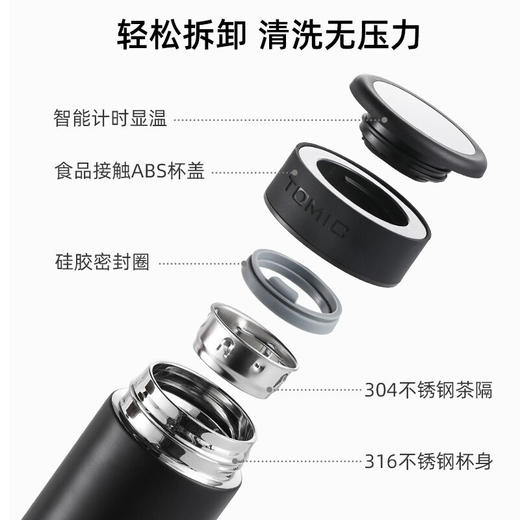 轻松拆卸 清洗无压力

智能计时显温

食品接触ABS杯盖

TOMIC

硅胶密封圈

304不锈钢茶隔

316不锈钢杯身