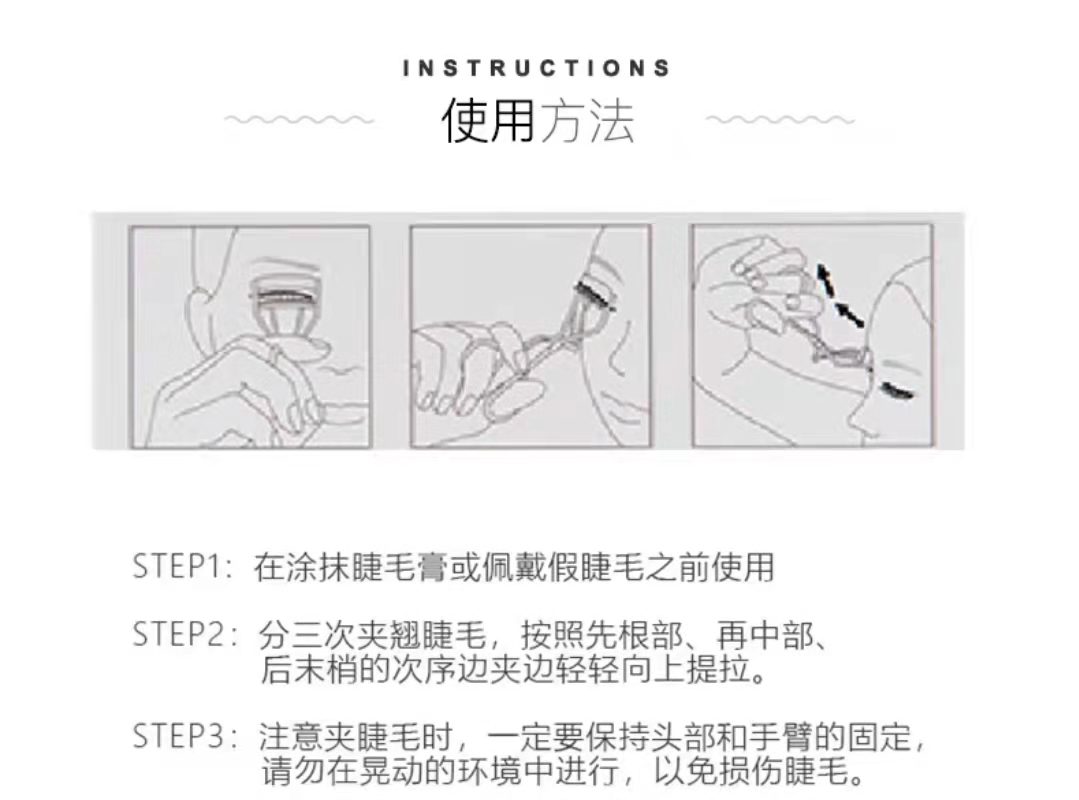 INSTRUCTIONS
使用方法

STEP1：在涂抹睫毛膏或佩戴假睫毛之前使用

STEP2：分三次夹翘睫毛，按照先根部、再中部、后末梢的次序边夹边轻轻向上提拉。

STEP3：注意夹睫毛时，一定要保持头部和手臂的固定，请勿在晃动的环境中进行，以免损伤睫毛。