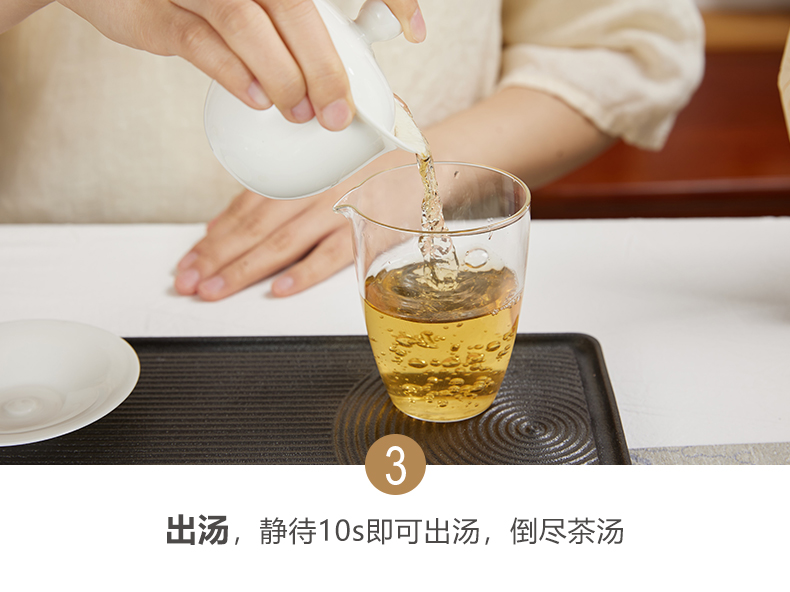 3

出汤，静待10s即可出汤，倒尽茶汤