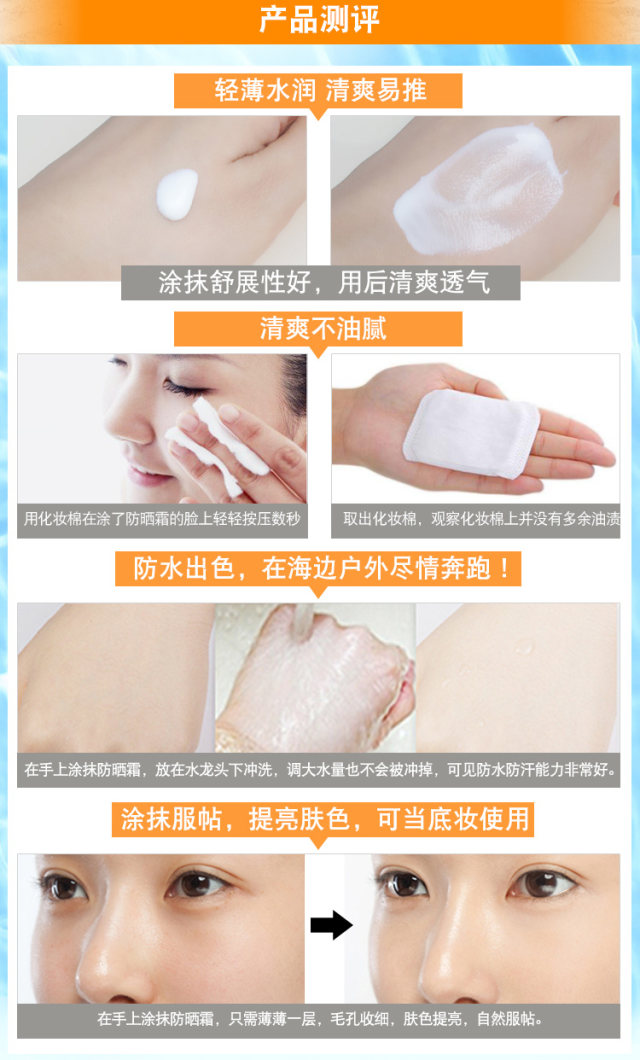 产品测评

轻薄水润 清爽易推

涂抹舒展性好，用后清爽透气

清爽不油腻

用化妆棉在涂了防晒霜的脸上轻轻按压数秒

取出化妆棉，观察化妆棉上并没有多余油渍

防水出色，在海边户外尽情奔跑！

在手上涂抹防晒霜，放在水龙头下冲洗，调大水量也不会被冲掉，可见防水防汗能力非常好。

涂抹服帖，提亮肤色，可当底妆使用

在手上涂抹防晒霜，只需薄薄一层，毛孔收细，肤色提亮，自然服帖。