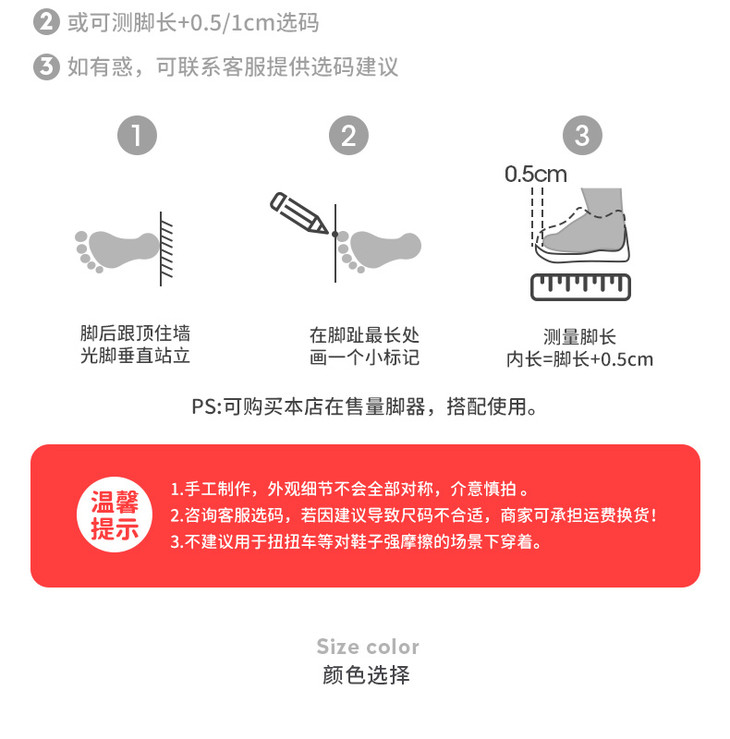 2 或可测脚长+0.5/1cm选码

3 如有惑，可联系客服提供选码建议

1

脚后跟顶住墙
光脚垂直站立

2

在脚趾最长处
画一个小标记

3

0.5cm

测量脚长
内长=脚长+0.5cm

PS:可购买本店在售量脚器，搭配使用。

温馨提示

1.手工制作，外观细节不会全部对称，介意慎拍 。
2.咨询客服选码，若因建议导致尺码不合适，商家可承担运费换货！
3.不建议用于扭扭车等对鞋子强摩擦的场景下穿着。

Size color
颜色选择