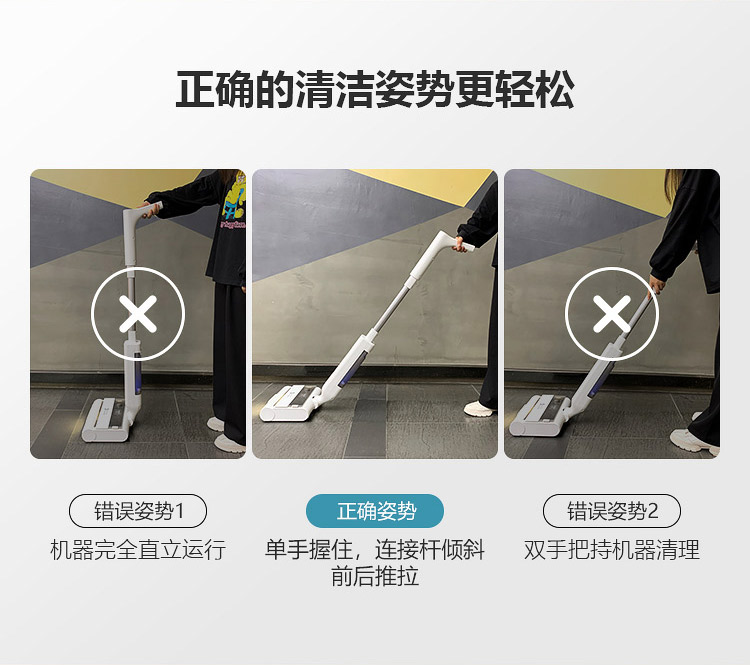 正确的清洁姿势更轻松

错误姿势1
机器完全直立运行

正确姿势
单手握住，连接杆倾斜前后推拉

错误姿势2
双手把持机器清理