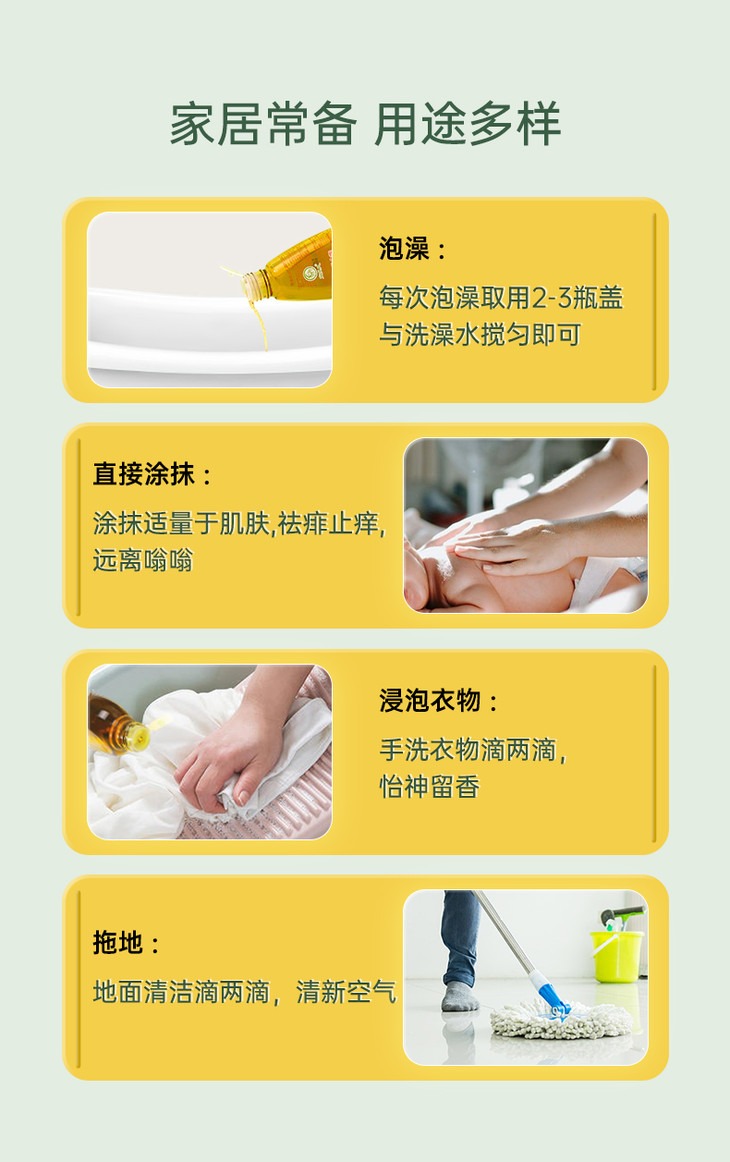 家居常备 用途多样

泡澡：

每次泡澡取用2-3瓶盖与洗澡水搅匀即可

直接涂抹：

涂抹适量于肌肤,祛痱止痒,远离嗡嗡

浸泡衣物：

手洗衣物滴两滴，怡神留香

拖地：

地面清洁滴两滴，清新空气