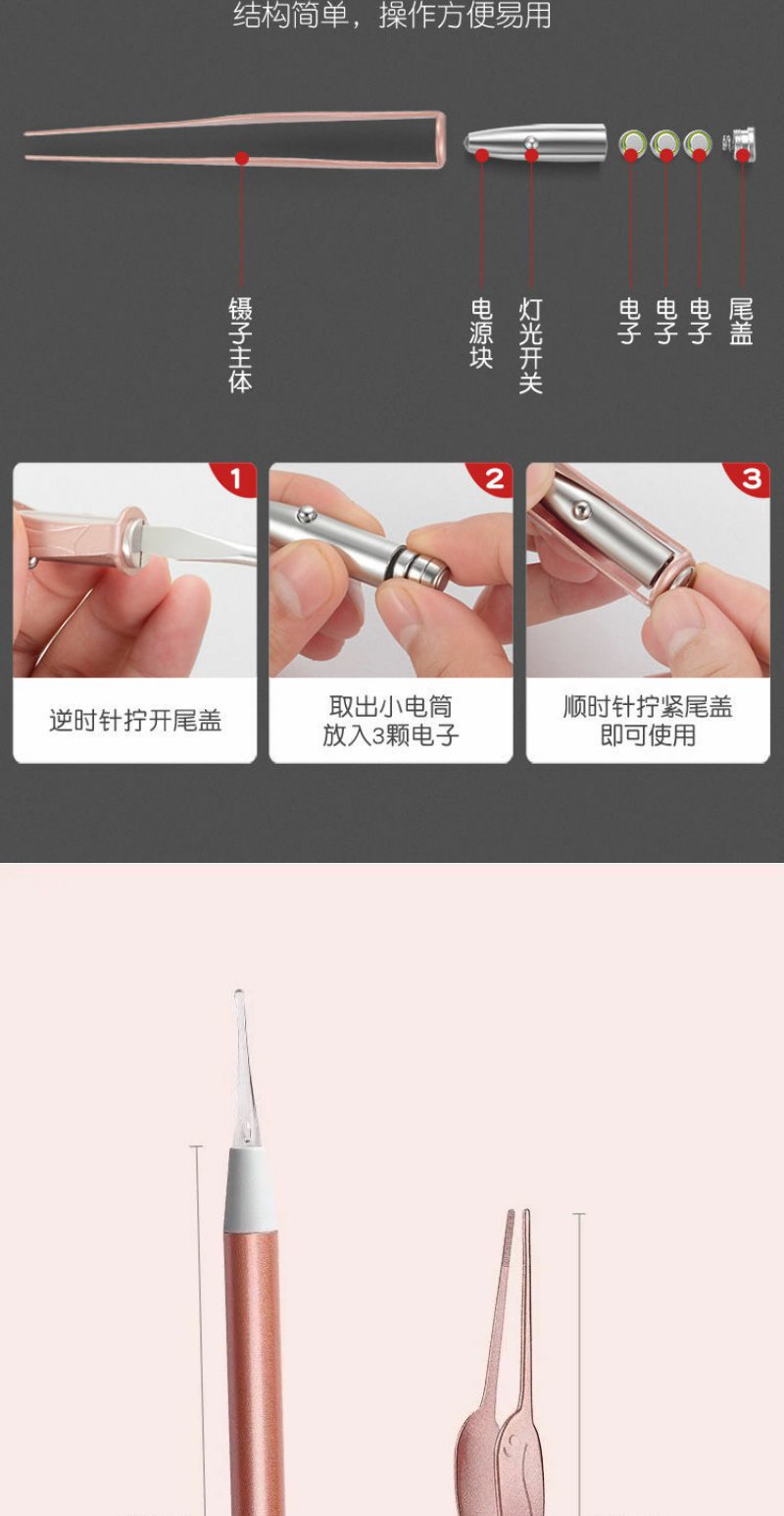 结构简单，操作方便易用

镊子主体

电源块

灯光开关

电子

电子

电子

尾盖

1

逆时针拧开尾盖

2

取出小电筒
放入3颗电子

3

顺时针拧紧尾盖
即可使用