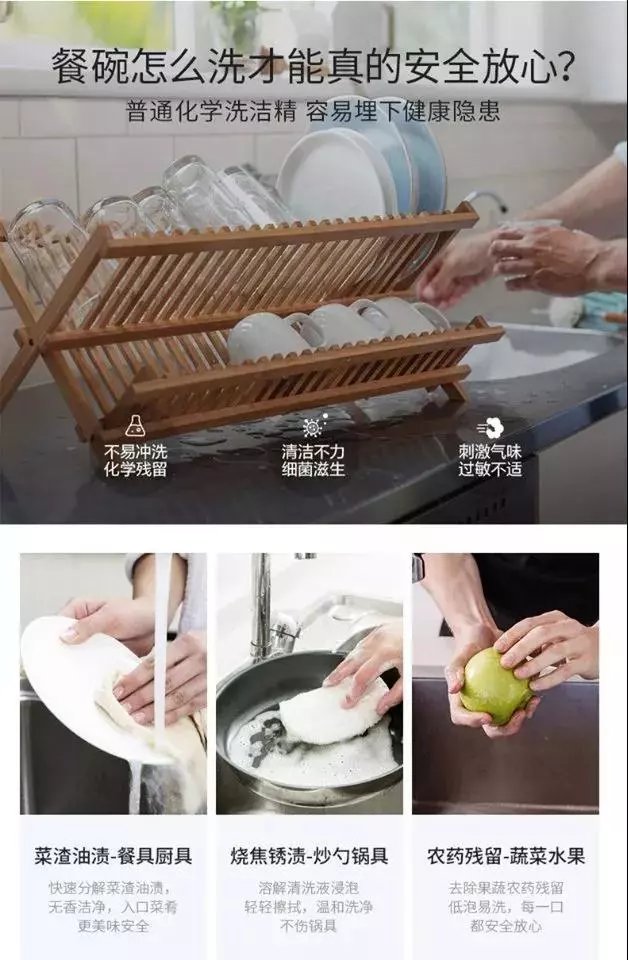 餐碗怎么洗才能真的安全放心?

普通化学洗洁精 容易埋下健康隐患

不易冲洗
化学残留

清洁不力
细菌滋生

刺激气味
过敏不适

菜渣油渍-餐具厨具

快速分解菜渣油渍,
无香洁净,入口菜肴
更美味安全

烧焦锈渍-炒勺锅具

溶解清洗液浸泡
轻轻擦拭,温和洗净
不伤锅具

农药残留-蔬菜水果

去除果蔬农药残留
低泡易洗,每一口
都安全放心