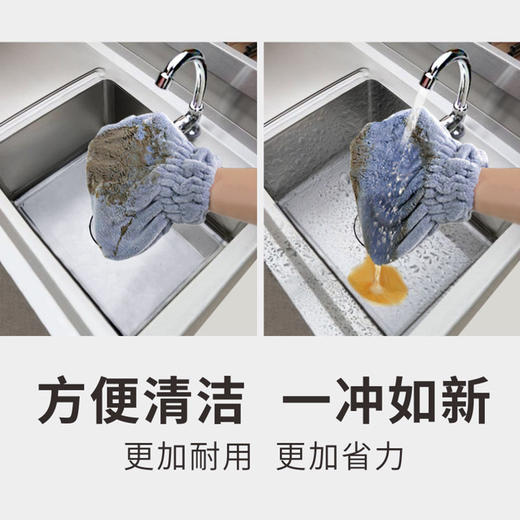 方便清洁　一冲如新

更加耐用　更加省力