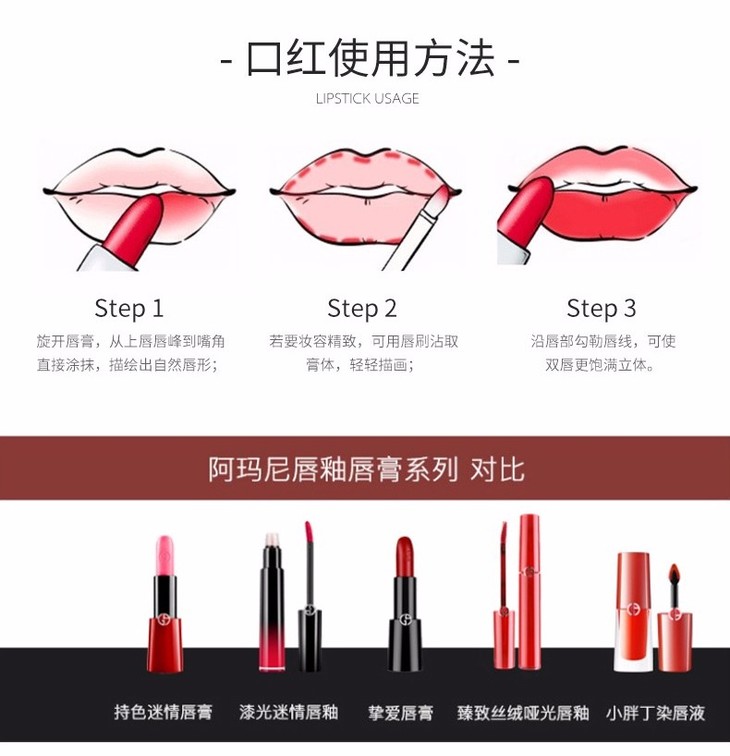 - 口红使用方法 -

LIPSTICK USAGE

Step 1

旋开唇膏，从上唇唇峰到嘴角直接涂抹，描绘出自然唇形；

Step 2

若要妆容精致，可用唇刷沾取膏体，轻轻描画；

Step 3

沿唇部勾勒唇线，可使双唇更饱满立体。

阿玛尼唇釉唇膏系列 对比

持色迷情唇膏

漆光迷情唇釉

挚爱唇膏

臻致丝绒哑光唇釉

小胖丁染唇液