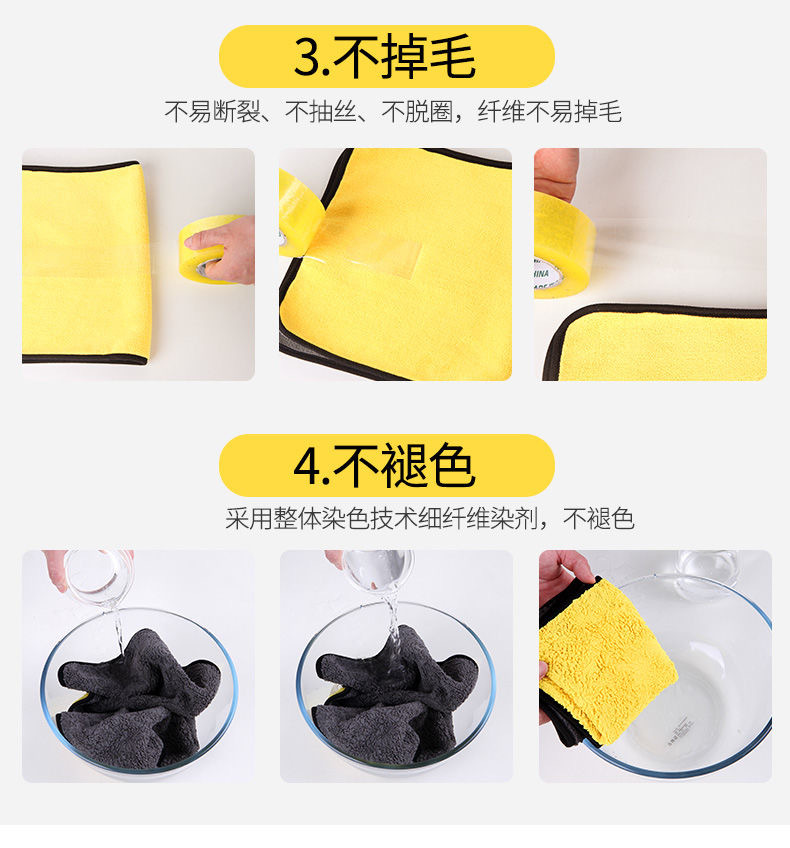 3.不掉毛

不易断裂、不抽丝、不脱圈，纤维不易掉毛

4.不褪色

采用整体染色技术细纤维染剂，不褪色