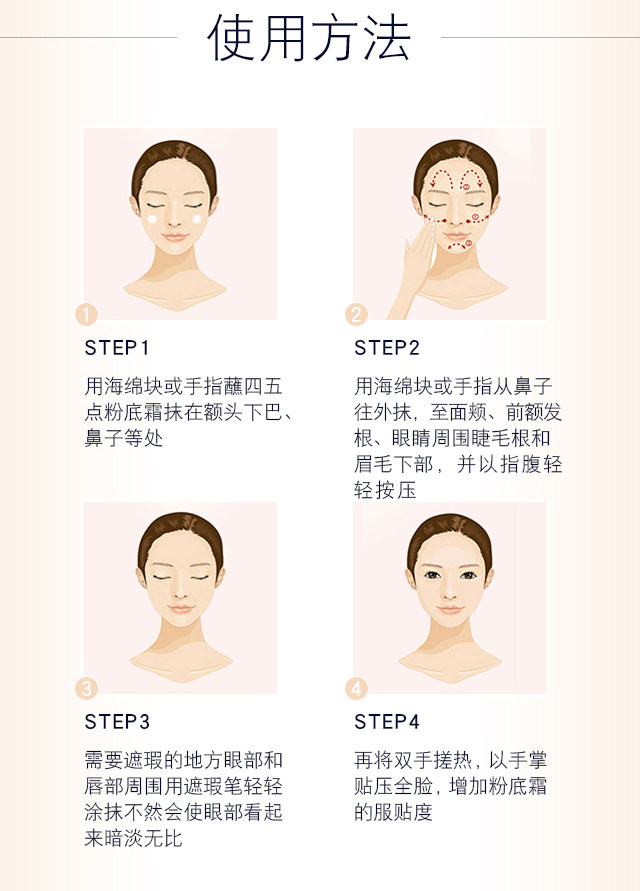 使用方法

1

STEP1

用海绵块或手指蘸四五点粉底霜抹在额头下巴、鼻子等处

2

STEP2

用海绵块或手指从鼻子往外抹，至面颊、前额发根、眼睛周围睫毛根和眉毛下部，并以指腹轻轻按压

3

STEP3

需要遮瑕的地方眼部和唇部周围用遮瑕笔轻轻涂抹不然会使眼部看起来暗淡无比

4

STEP4

再将双手搓热，以手掌贴压全脸，增加粉底霜的服贴度