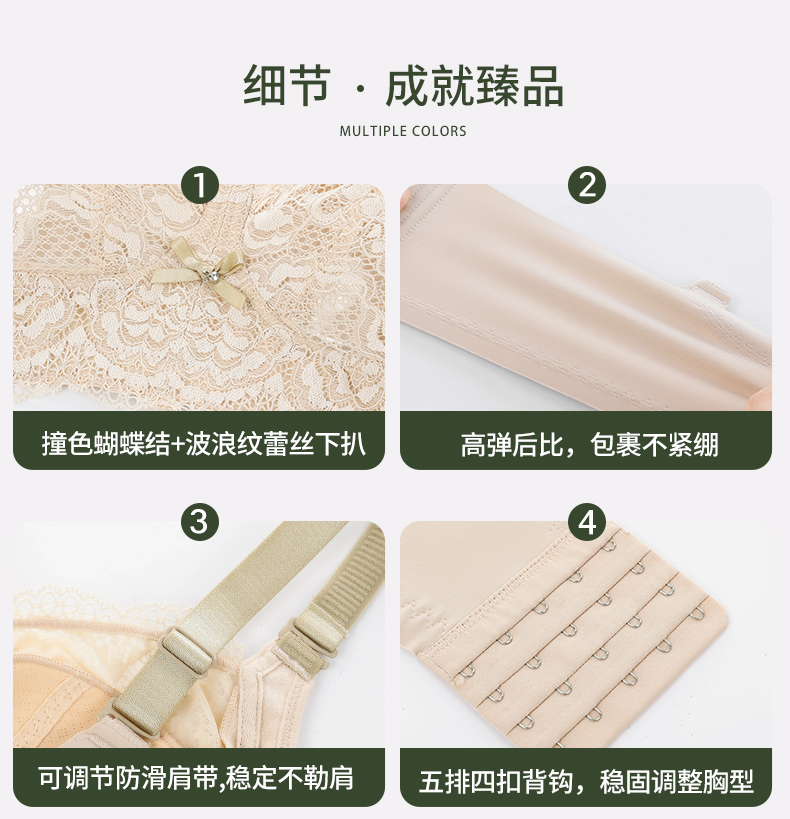 细节 · 成就臻品
MULTIPLE COLORS

1
撞色蝴蝶结+波浪纹蕾丝下扒

2
高弹后比，包裹不紧绷

3
可调节防滑肩带,稳定不勒肩

4
五排四扣背钩，稳固调整胸型