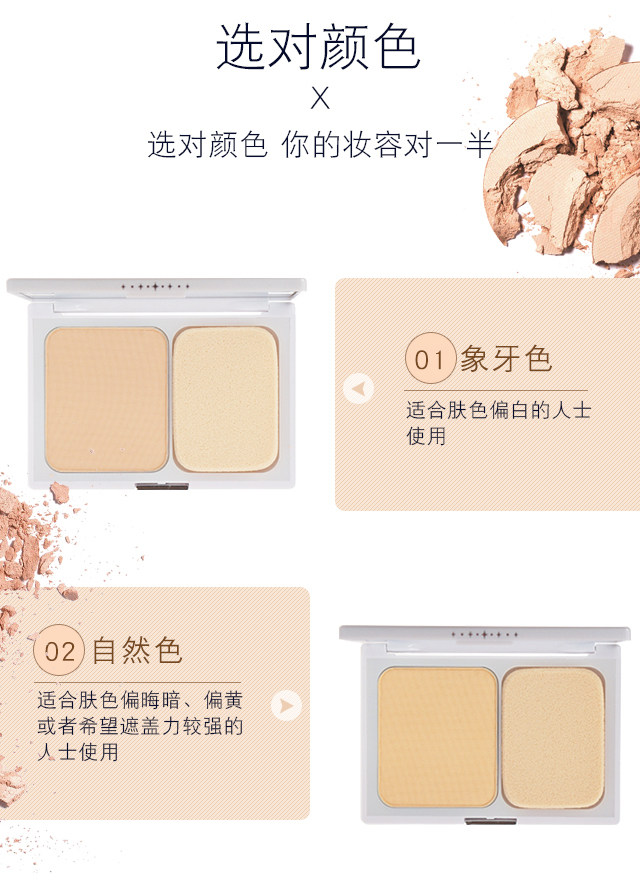 选对颜色

X

选对颜色 你的妆容对一半

01 象牙色

适合肤色偏白的人士使用

02 自然色

适合肤色偏晦暗、偏黄或者希望遮盖力较强的人士使用