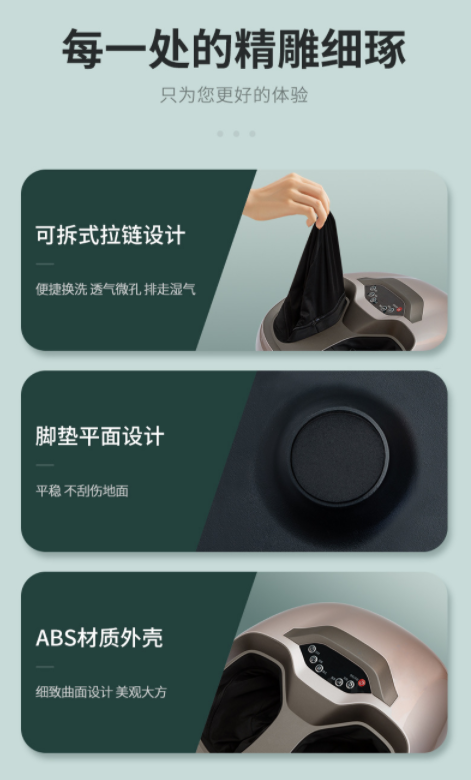 每一处的精雕细琢

只为您更好的体验

可拆式拉链设计

便捷换洗 透气微孔 排走湿气

脚垫平面设计

平稳 不刮伤地面

ABS材质外壳

细致曲面设计 美观大方