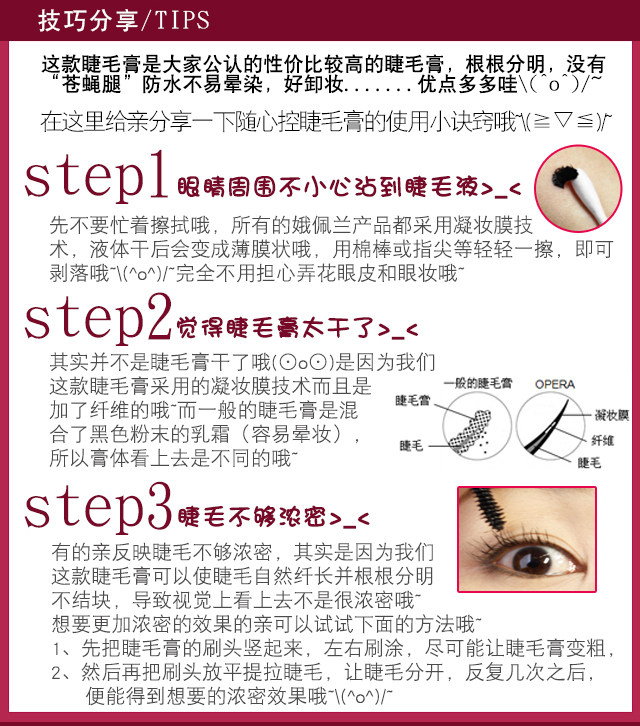 技巧分享/TIPS

这款睫毛膏是大家公认的性价比较高的睫毛膏，根根分明，没有“苍蝇腿”防水不易晕染，好卸妆.......优点多多哇\(^o^)/~

在这里给亲分享一下随心控睫毛膏的使用小诀窍哦~\(≧▽≦)/~

step1 眼睛周围不小心沾到睫毛液>_<

先不要忙着擦拭哦，所有的娥佩兰产品都采用凝妆膜技术，液体干后会变成薄膜状哦，用棉棒或指尖等轻轻一擦，即可剥落哦~\(^o^)/~完全不用担心弄花眼皮和眼妆哦~

step2 觉得睫毛膏太干了>_<

其实并不是睫毛膏干了哦(⊙o⊙)是因为我们这款睫毛膏采用的凝妆膜技术而且是加了纤维的哦~而一般的睫毛膏是混合了黑色粉末的乳霜（容易晕妆），所以膏体看上去是不同的哦~

一般的睫毛膏
睫毛膏
睫毛
OPERA
凝妆膜
纤维
睫毛

step3 睫毛不够浓密>_<

有的亲反映睫毛不够浓密，其实是因为我们这款睫毛膏可以使睫毛自然纤长并根根分明不结块，导致视觉上看上去不是很浓密哦~
想要更加浓密的效果的亲可以试试下面的方法哦~
1、先把睫毛膏的刷头竖起来，左右刷涂，尽可能让睫毛膏变粗，
2、然后再把刷头放平提拉睫毛，让睫毛分开，反复几次之后，便能得到想要的浓密效果哦~\(^o^)/~