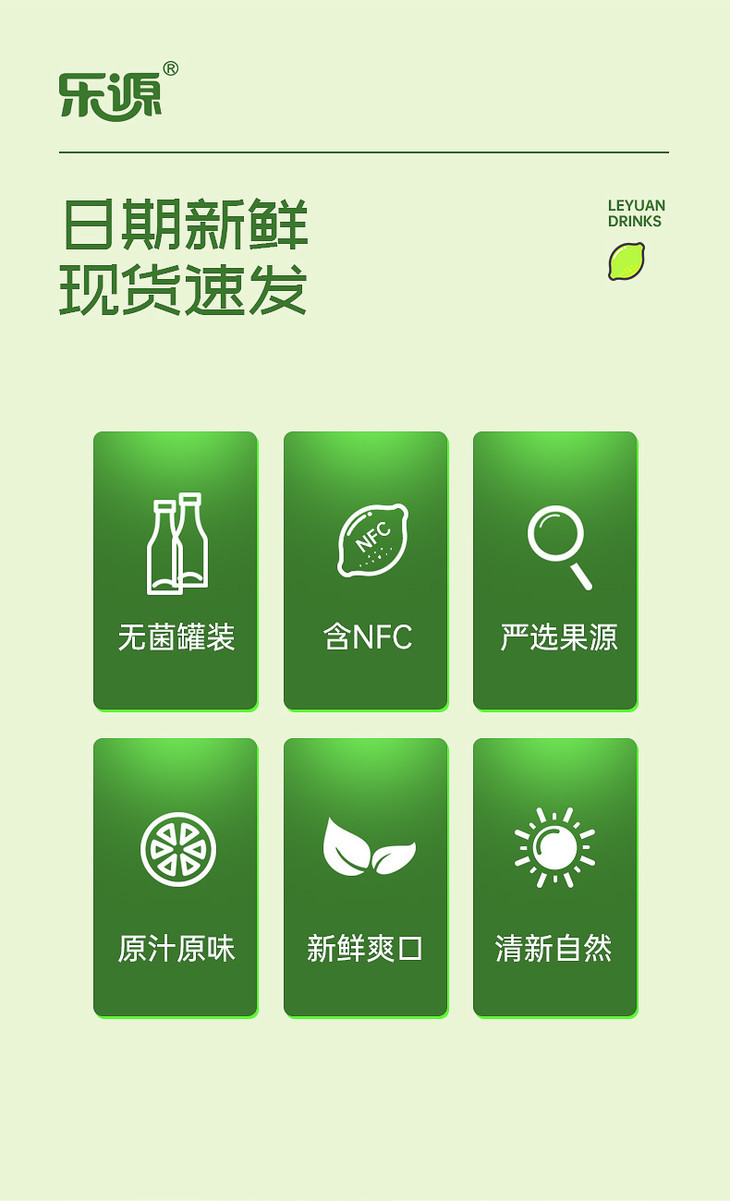 乐源®

日期新鲜
现货速发

LEYUAN
DRINKS

无菌罐装

NFC

含NFC

严选果源

原汁原味

新鲜爽口

清新自然