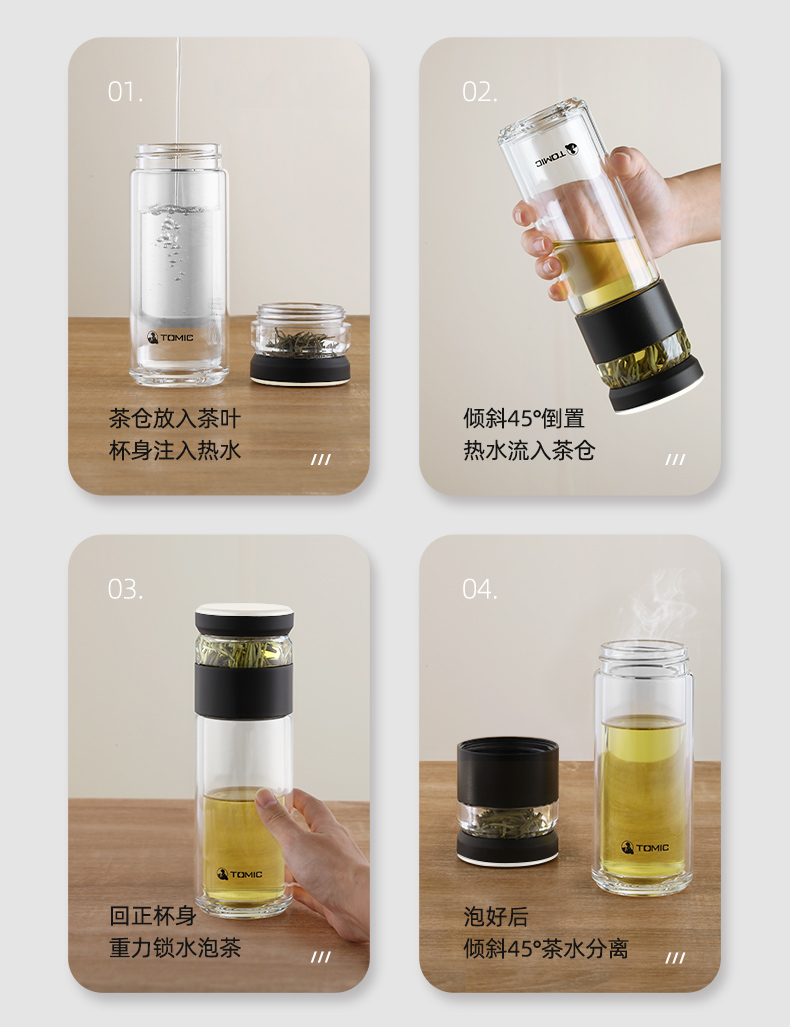 01.

TOMIC

茶仓放入茶叶
杯身注入热水

///

02.

TOMIC

倾斜45°倒置
热水流入茶仓

///

03.

TOMIC

回正杯身
重力锁水泡茶

///

04.

TOMIC

泡好后
倾斜45°茶水分离

///