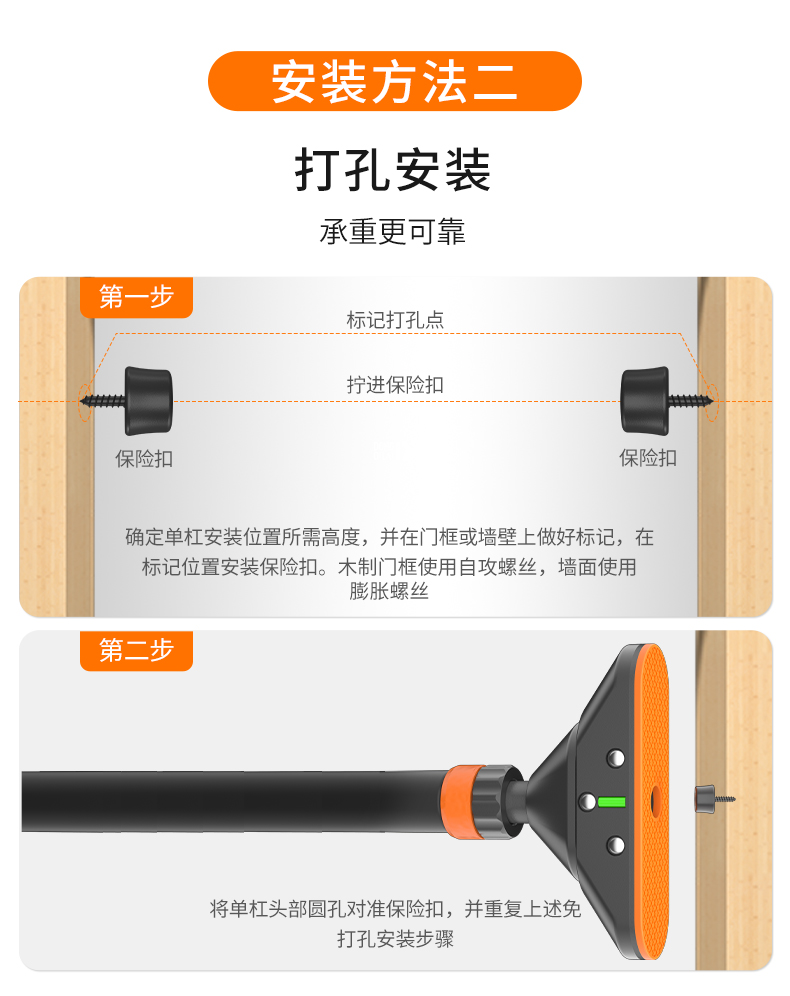 安装方法二

打孔安装

承重更可靠

第一步

标记打孔点

拧进保险扣

保险扣

保险扣

确定单杠安装位置所需高度，并在门框或墙壁上做好标记，在标记位置安装保险扣。木制门框使用自攻螺丝，墙面使用膨胀螺丝

第二步

将单杠头部圆孔对准保险扣，并重复上述免打孔安装步骤