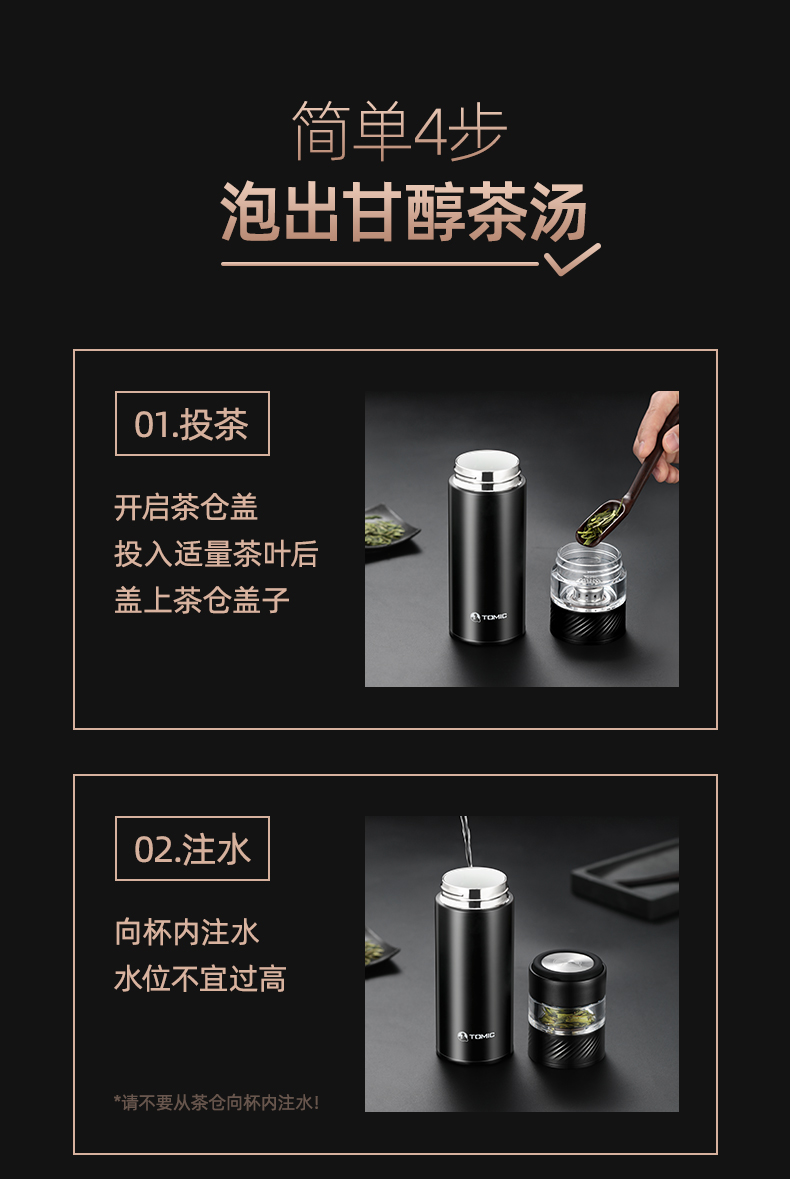 简单4步
泡出甘醇茶汤

01.投茶

开启茶仓盖
投入适量茶叶后
盖上茶仓盖子

TOMIC

02.注水

向杯内注水
水位不宜过高

*请不要从茶仓向杯内注水!

TOMIC