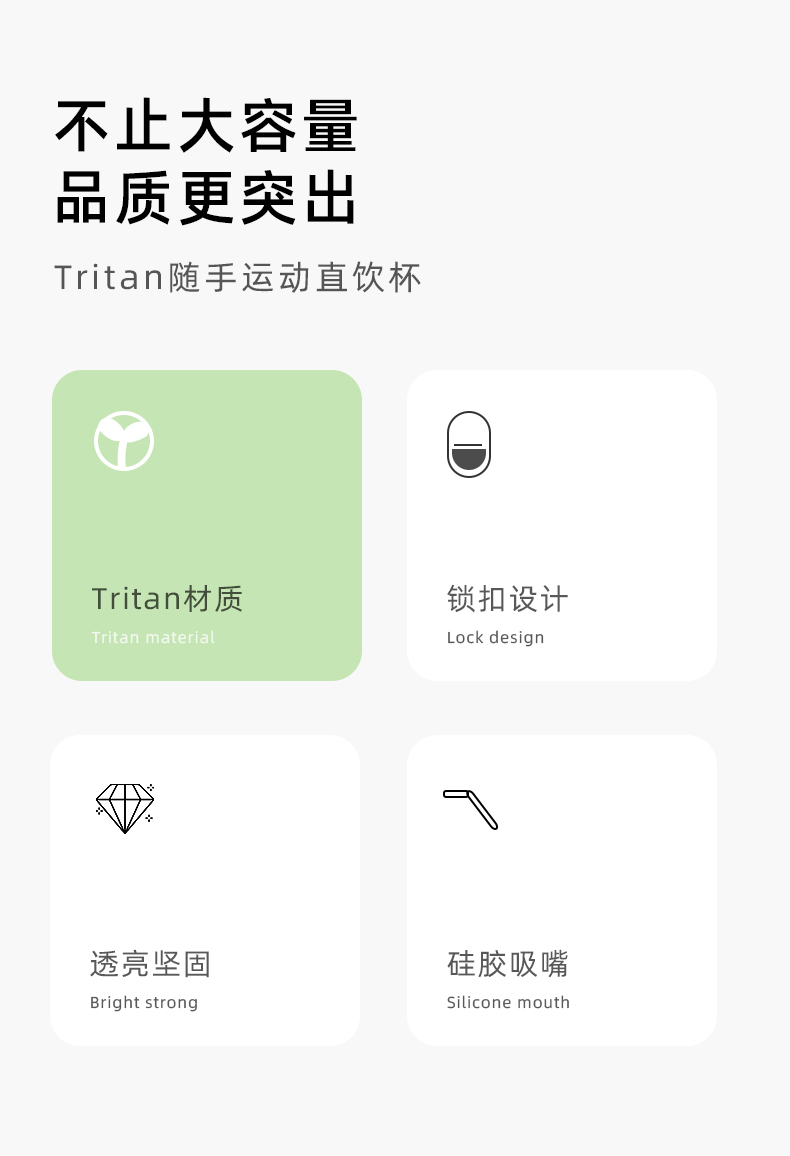 不止大容量
品质更突出

Tritan随手运动直饮杯

Tritan材质
Tritan material

锁扣设计
Lock design

透亮坚固
Bright strong

硅胶吸嘴
Silicone mouth