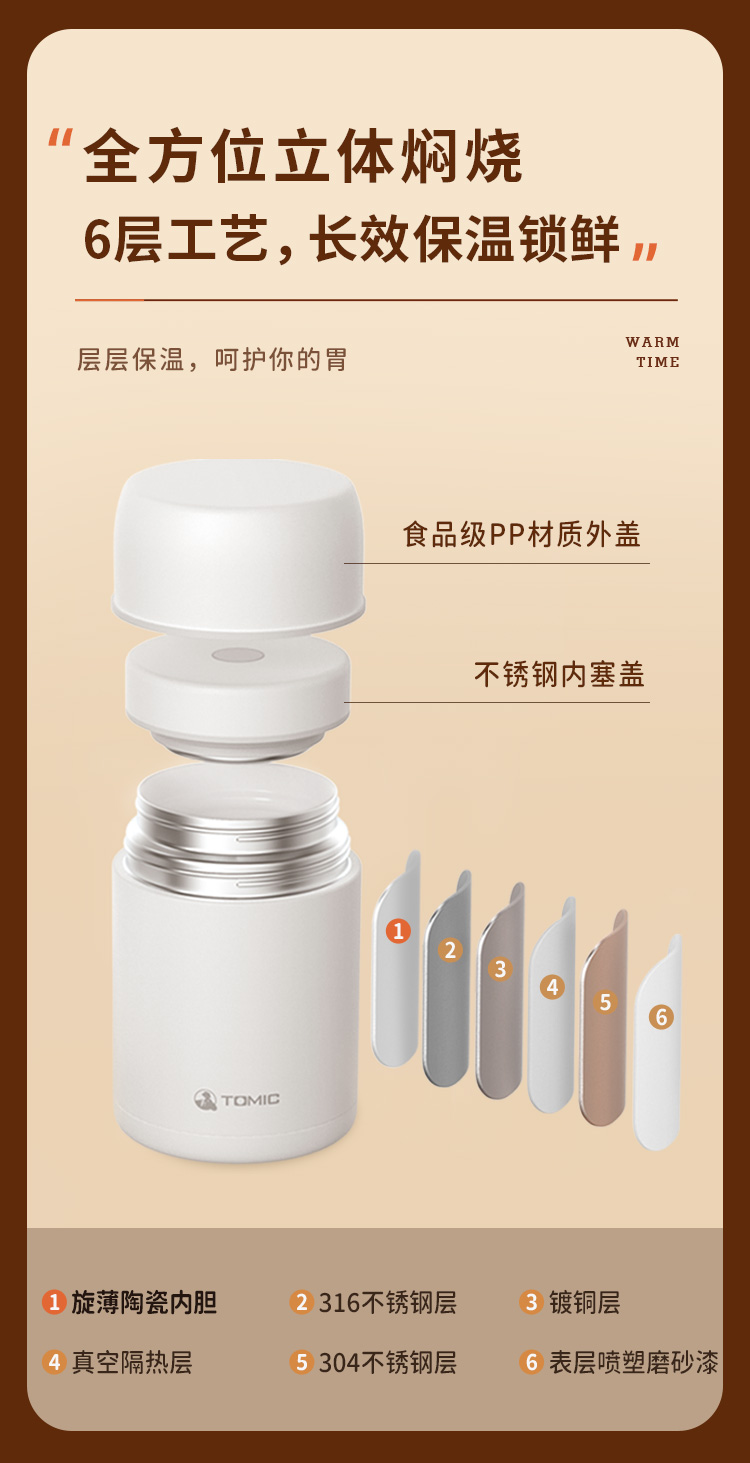 “全方位立体焖烧
6层工艺，长效保温锁鲜”

层层保温，呵护你的胃

WARM
TIME

食品级PP材质外盖

不锈钢内塞盖

TOMIC

1 2 3 4 5 6

1 旋薄陶瓷内胆
2 316不锈钢层
3 镀铜层
4 真空隔热层
5 304不锈钢层
6 表层喷塑磨砂漆