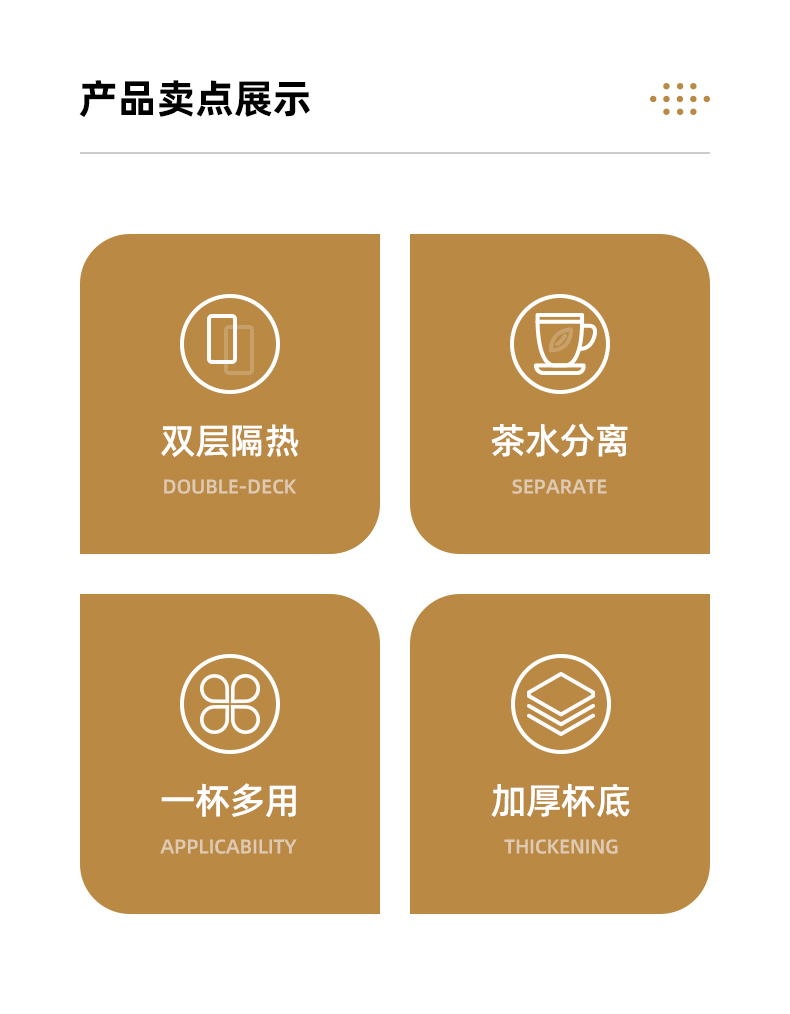 产品卖点展示

双层隔热
DOUBLE-DECK

茶水分离
SEPARATE

一杯多用
APPLICABILITY

加厚杯底
THICKENING