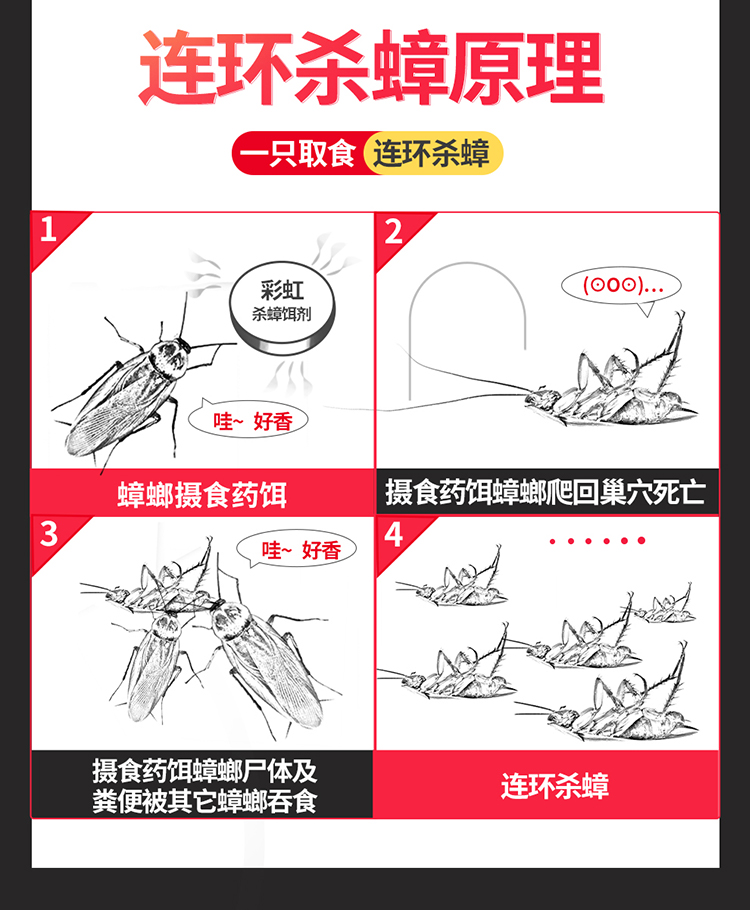 连环杀蟑原理

一只取食 连环杀蟑

1
彩虹
杀蟑饵剂
哇~ 好香
蟑螂摄食药饵

2
(⊙o⊙)...
摄食药饵蟑螂爬回巢穴死亡

3
哇~ 好香
摄食药饵蟑螂尸体及粪便被其它蟑螂吞食

4
......
连环杀蟑