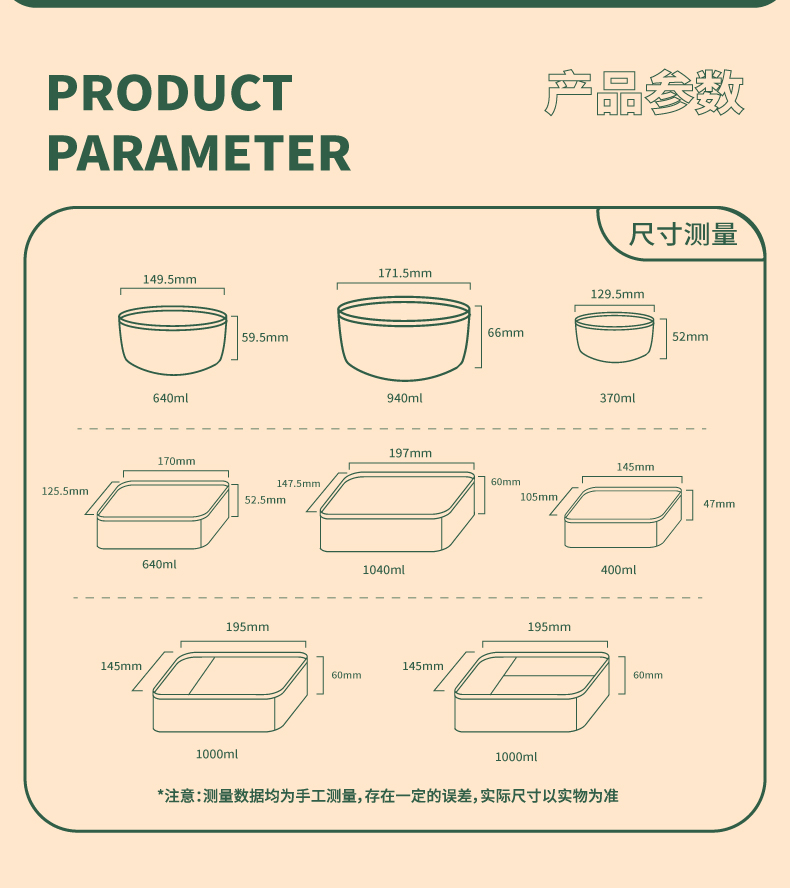 PRODUCT PARAMETER

产品参数

尺寸测量

149.5mm
59.5mm
640ml

171.5mm
66mm
940ml

129.5mm
52mm
370ml

170mm
125.5mm
52.5mm
640ml

197mm
147.5mm
60mm
1040ml

145mm
105mm
47mm
400ml

195mm
145mm
60mm
1000ml

195mm
145mm
60mm
1000ml

*注意:测量数据均为手工测量,存在一定的误差,实际尺寸以实物为准