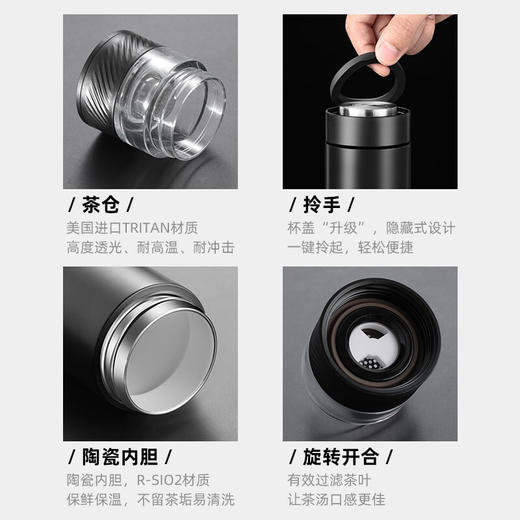 / 茶仓 /

美国进口TRITAN材质
高度透光、耐高温、耐冲击

/ 拎手 /

杯盖“升级”，隐藏式设计
一键拎起，轻松便捷

/ 陶瓷内胆 /

陶瓷内胆，R-SIO2材质
保鲜保温，不留茶垢易清洗

/ 旋转开合 /

有效过滤茶叶
让茶汤口感更佳