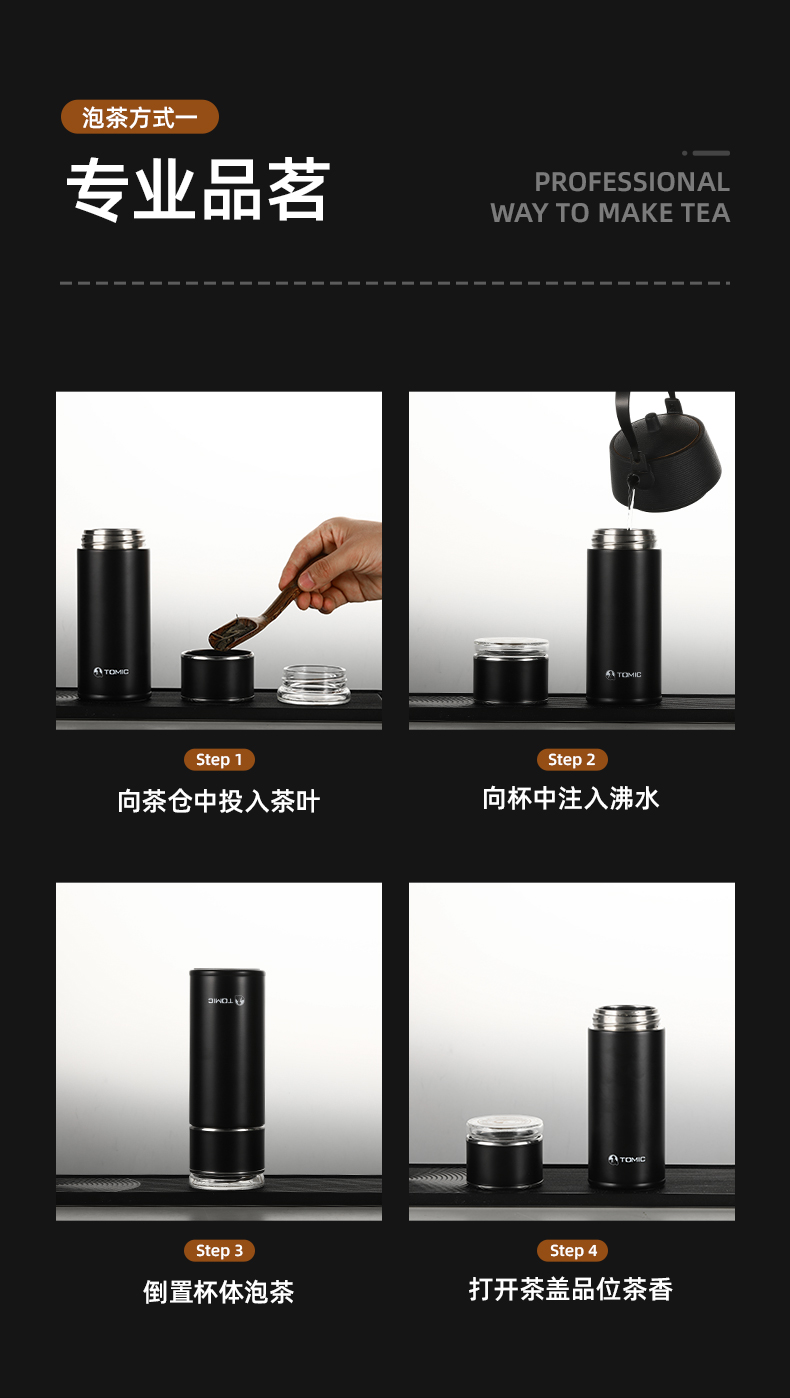 泡茶方式一

专业品茗

PROFESSIONAL WAY TO MAKE TEA

TOMIC

Step 1

向茶仓中投入茶叶

TOMIC

Step 2

向杯中注入沸水

TOMIC

Step 3

倒置杯体泡茶

TOMIC

Step 4

打开茶盖品位茶香