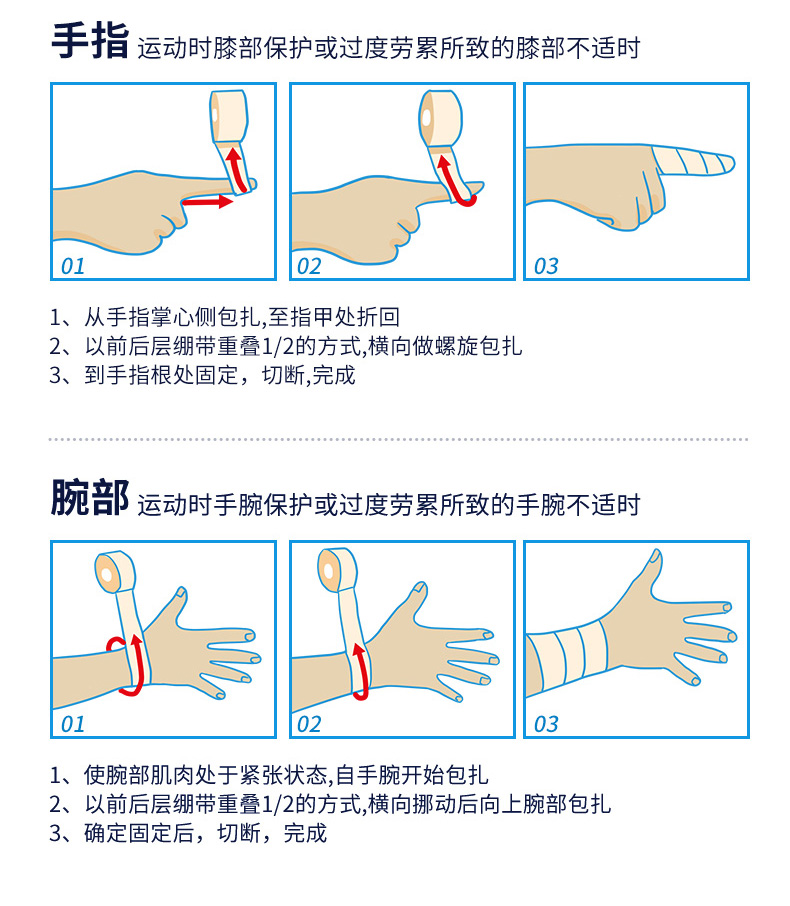 手指 运动时膝部保护或过度劳累所致的膝部不适时

01

02

03

1、从手指掌心侧包扎,至指甲处折回
2、以前后层绷带重叠1/2的方式,横向做螺旋包扎
3、到手指根处固定，切断,完成

腕部 运动时手腕保护或过度劳累所致的手腕不适时

01

02

03

1、使腕部肌肉处于紧张状态,自手腕开始包扎
2、以前后层绷带重叠1/2的方式,横向挪动后向上腕部包扎
3、确定固定后，切断，完成