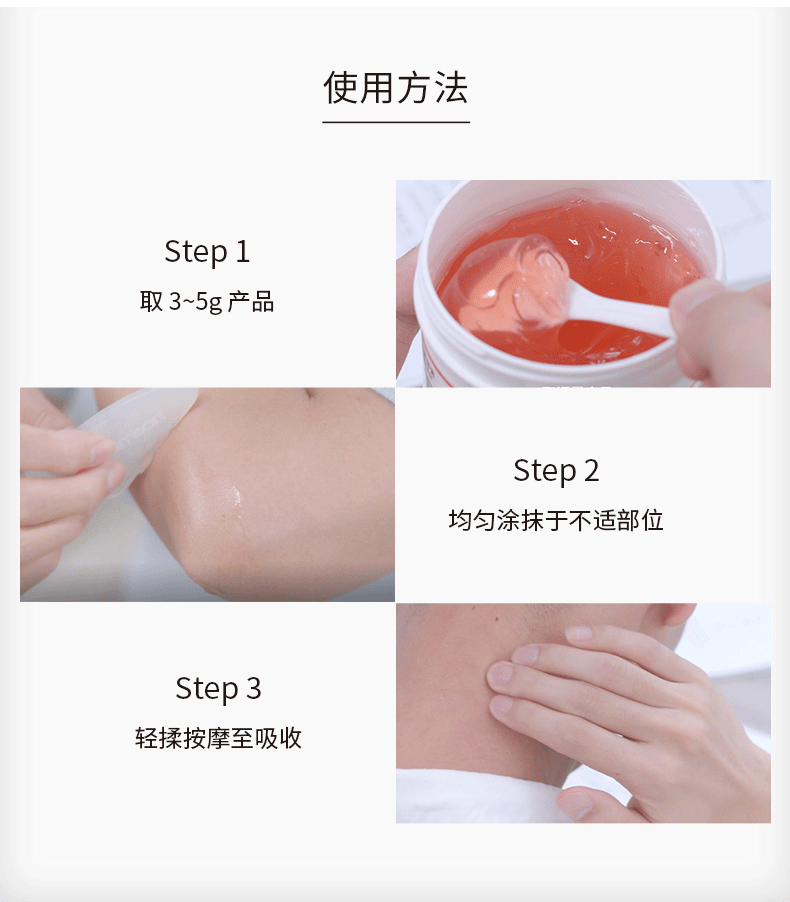 使用方法

Step 1
取 3~5g 产品

Step 2
均匀涂抹于不适部位

Step 3
轻揉按摩至吸收