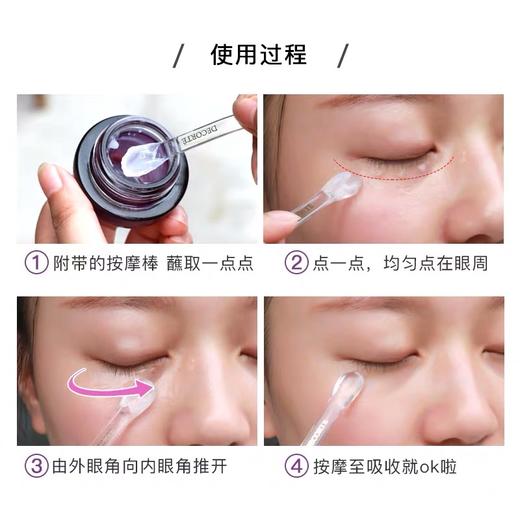 / 使用过程 /

DECORTE

① 附带的按摩棒 蘸取一点点

② 点一点，均匀点在眼周

③ 由外眼角向内眼角推开

④ 按摩至吸收就ok啦