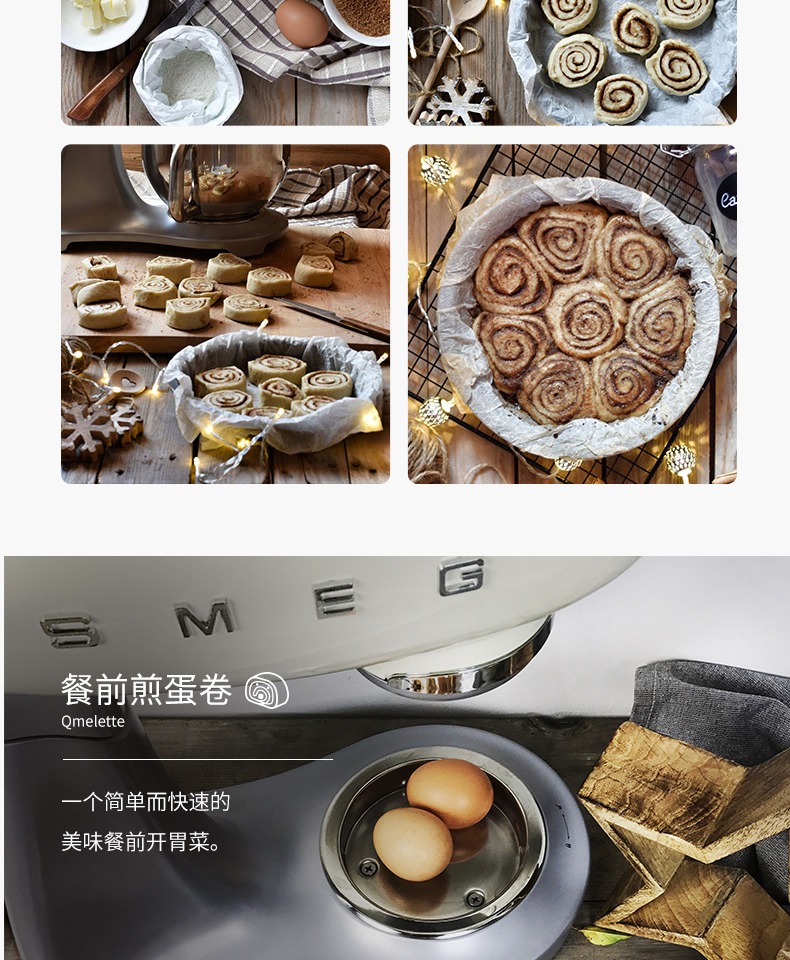 SMEG

餐前煎蛋卷
Qmelette

一个简单而快速的
美味餐前开胃菜。